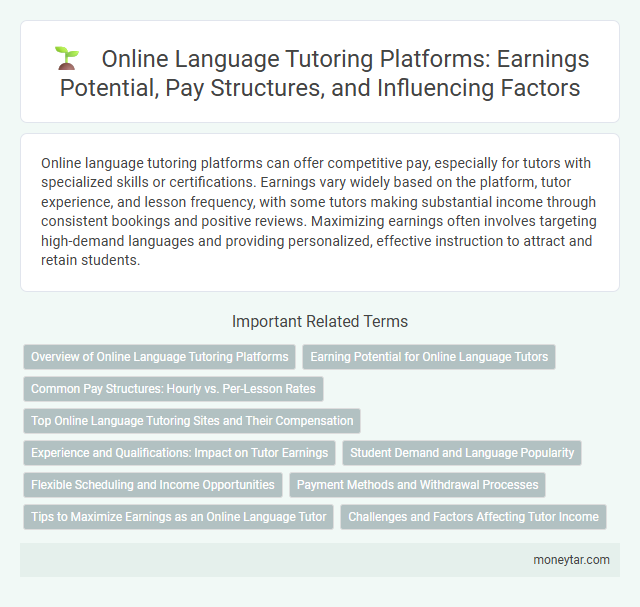 Online Language Tutoring Platforms: Earnings Potential, Pay Structures, and Influencing Factors

Online language tutoring platforms can offer competitive pay, especially for tutors with specialized skills or certifications. Earnings vary widely based on the platform, tutor experience, and lesson frequency, with some tutors making substantial income through consistent bookings and positive reviews. Maximizing earnings often involves targeting high-demand languages and providing personalized, effective instruction to attract and retain students.

Important Related Terms

Overview of Online Language Tutoring Platforms
Earning Potential for Online Language Tutors
Common Pay Structures: Hourly vs. Per-Lesson Rates
Top Online Language Tutoring Sites and Their Compensation
Experience and Qualifications: Impact on Tutor Earnings
Student Demand and Language Popularity
Flexible Scheduling and Income Opportunities
Payment Methods and Withdrawal Processes
Tips to Maximize Earnings as an Online Language Tutor
Challenges and Factors Affecting Tutor Income

moneytar.com