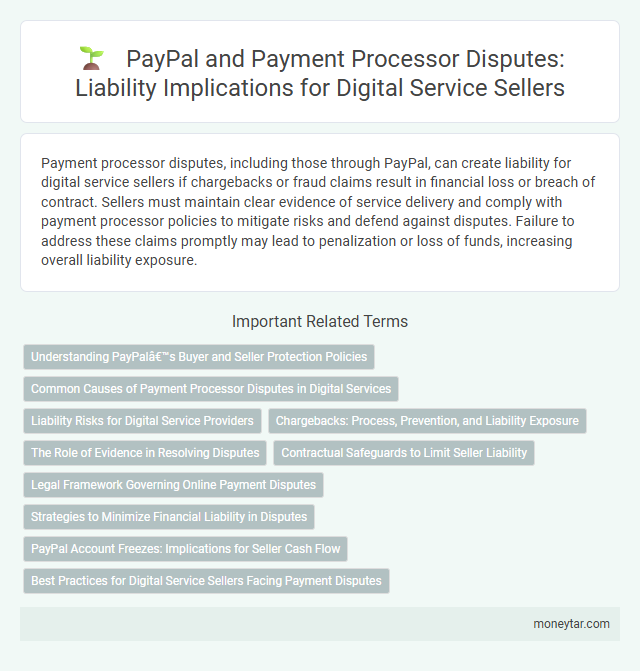 PayPal and Payment Processor Disputes: Liability Implications for Digital Service Sellers

Payment processor disputes, including those through PayPal, can create liability for digital service sellers if chargebacks or fraud claims result in financial loss or breach of contract. Sellers must maintain clear evidence of service delivery and comply with payment processor policies to mitigate risks and defend against disputes. Failure to address these claims promptly may lead to penalization or loss of funds, increasing overall liability exposure.

Important Related Terms

Understanding PayPalâ€™s Buyer and Seller Protection Policies

Common Causes of Payment Processor Disputes in Digital Services

Liability Risks for Digital Service Providers

Chargebacks: Process, Prevention, and Liability Exposure

The Role of Evidence in Resolving Disputes

Contractual Safeguards to Limit Seller Liability

Legal Framework Governing Online Payment Disputes

Strategies to Minimize Financial Liability in Disputes

PayPal Account Freezes: Implications for Seller Cash Flow

Best Practices for Digital Service Sellers Facing Payment Disputes

moneytar.com