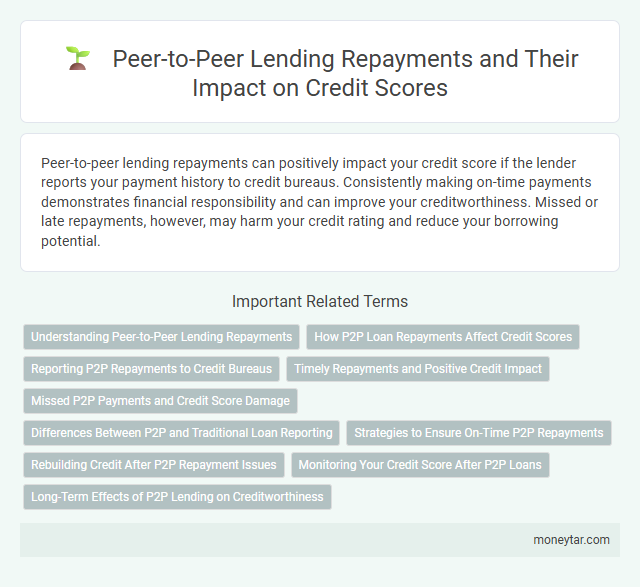 Peer-to-Peer Lending Repayments and Their Impact on Credit Scores

Peer-to-peer lending repayments can positively impact your credit score if the lender reports your payment history to credit bureaus. Consistently making on-time payments demonstrates financial responsibility and can improve your creditworthiness. Missed or late repayments, however, may harm your credit rating and reduce your borrowing potential.

Important Related Terms

Understanding Peer-to-Peer Lending Repayments

How P2P Loan Repayments Affect Credit Scores

Reporting P2P Repayments to Credit Bureaus

Timely Repayments and Positive Credit Impact

Missed P2P Payments and Credit Score Damage

Differences Between P2P and Traditional Loan Reporting

Strategies to Ensure On-Time P2P Repayments

Rebuilding Credit After P2P Repayment Issues

Monitoring Your Credit Score After P2P Loans

Long-Term Effects of P2P Lending on Creditworthiness

moneytar.com