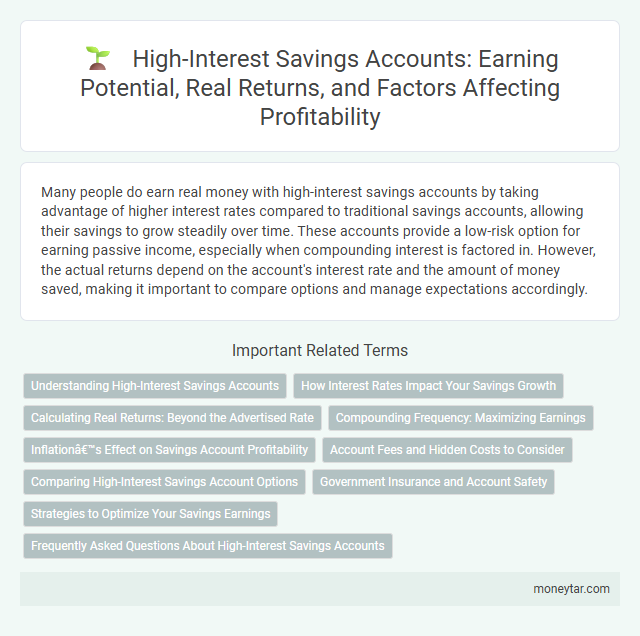 High-Interest Savings Accounts: Earning Potential, Real Returns, and Factors Affecting Profitability

Many people do earn real money with high-interest savings accounts by taking advantage of higher interest rates compared to traditional savings accounts, allowing their savings to grow steadily over time. These accounts provide a low-risk option for earning passive income, especially when compounding interest is factored in. However, the actual returns depend on the account's interest rate and the amount of money saved, making it important to compare options and manage expectations accordingly.

Important Related Terms

Understanding High-Interest Savings Accounts

How Interest Rates Impact Your Savings Growth

Calculating Real Returns: Beyond the Advertised Rate

Compounding Frequency: Maximizing Earnings

Inflationâ€™s Effect on Savings Account Profitability

Account Fees and Hidden Costs to Consider

Comparing High-Interest Savings Account Options

Government Insurance and Account Safety

Strategies to Optimize Your Savings Earnings

Frequently Asked Questions About High-Interest Savings Accounts

moneytar.com