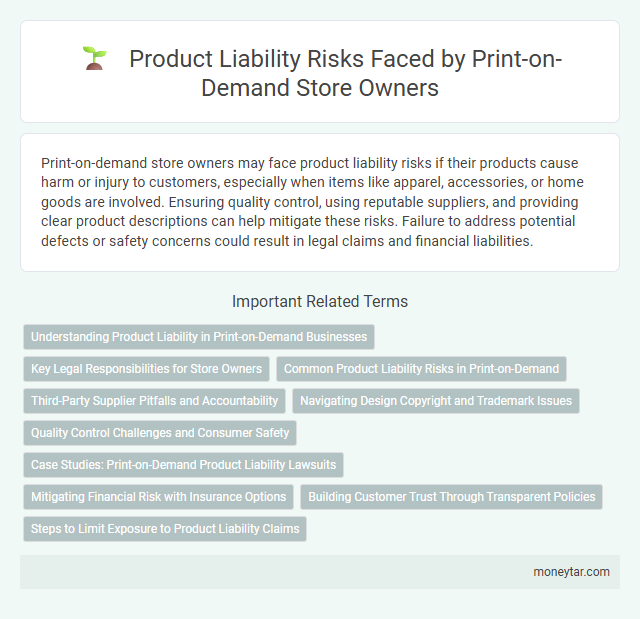 Product Liability Risks Faced by Print-on-Demand Store Owners

Print-on-demand store owners may face product liability risks if their products cause harm or injury to customers, especially when items like apparel, accessories, or home goods are involved. Ensuring quality control, using reputable suppliers, and providing clear product descriptions can help mitigate these risks. Failure to address potential defects or safety concerns could result in legal claims and financial liabilities.

Important Related Terms

Understanding Product Liability in Print-on-Demand Businesses

Key Legal Responsibilities for Store Owners

Common Product Liability Risks in Print-on-Demand

Third-Party Supplier Pitfalls and Accountability

Navigating Design Copyright and Trademark Issues

Quality Control Challenges and Consumer Safety

Case Studies: Print-on-Demand Product Liability Lawsuits

Mitigating Financial Risk with Insurance Options

Building Customer Trust Through Transparent Policies

Steps to Limit Exposure to Product Liability Claims

moneytar.com