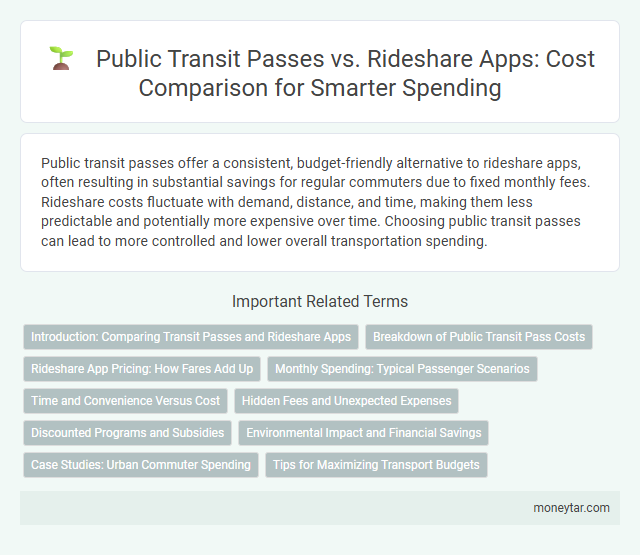 Public Transit Passes vs. Rideshare Apps: Cost Comparison for Smarter Spending

Public transit passes offer a consistent, budget-friendly alternative to rideshare apps, often resulting in substantial savings for regular commuters due to fixed monthly fees. Rideshare costs fluctuate with demand, distance, and time, making them less predictable and potentially more expensive over time. Choosing public transit passes can lead to more controlled and lower overall transportation spending.

Important Related Terms

Introduction: Comparing Transit Passes and Rideshare Apps

Breakdown of Public Transit Pass Costs

Rideshare App Pricing: How Fares Add Up

Monthly Spending: Typical Passenger Scenarios

Time and Convenience Versus Cost

Hidden Fees and Unexpected Expenses

Discounted Programs and Subsidies

Environmental Impact and Financial Savings

Case Studies: Urban Commuter Spending

Tips for Maximizing Transport Budgets

moneytar.com