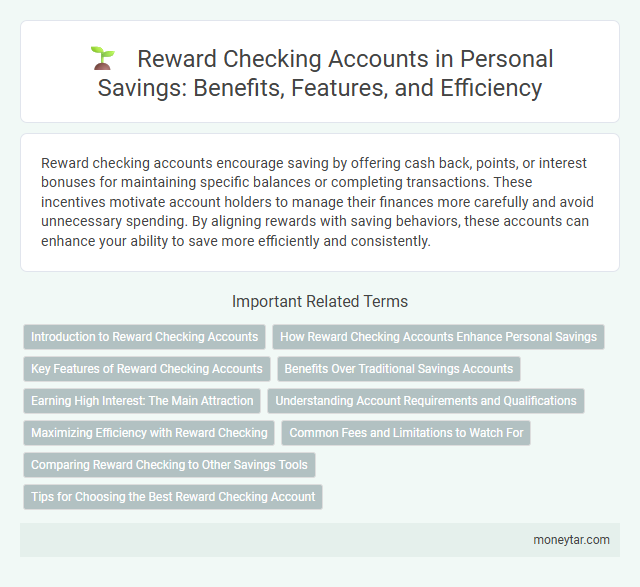 Reward Checking Accounts in Personal Savings: Benefits, Features, and Efficiency

Reward checking accounts encourage saving by offering cash back, points, or interest bonuses for maintaining specific balances or completing transactions. These incentives motivate account holders to manage their finances more carefully and avoid unnecessary spending. By aligning rewards with saving behaviors, these accounts can enhance your ability to save more efficiently and consistently.

Important Related Terms

Introduction to Reward Checking Accounts

How Reward Checking Accounts Enhance Personal Savings

Key Features of Reward Checking Accounts

Benefits Over Traditional Savings Accounts

Earning High Interest: The Main Attraction

Understanding Account Requirements and Qualifications

Maximizing Efficiency with Reward Checking

Common Fees and Limitations to Watch For

Comparing Reward Checking to Other Savings Tools

Tips for Choosing the Best Reward Checking Account

moneytar.com