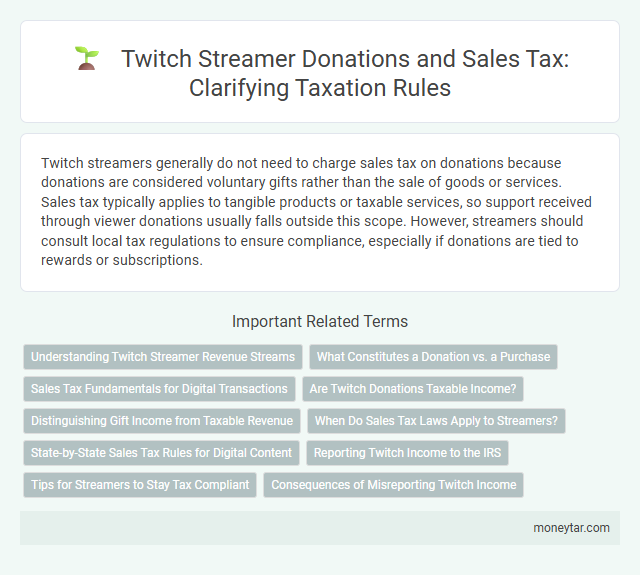 Twitch Streamer Donations and Sales Tax: Clarifying Taxation Rules

Twitch streamers generally do not need to charge sales tax on donations because donations are considered voluntary gifts rather than the sale of goods or services. Sales tax typically applies to tangible products or taxable services, so support received through viewer donations usually falls outside this scope. However, streamers should consult local tax regulations to ensure compliance, especially if donations are tied to rewards or subscriptions.

Important Related Terms

Understanding Twitch Streamer Revenue Streams

What Constitutes a Donation vs. a Purchase

Sales Tax Fundamentals for Digital Transactions

Are Twitch Donations Taxable Income?

Distinguishing Gift Income from Taxable Revenue

When Do Sales Tax Laws Apply to Streamers?

State-by-State Sales Tax Rules for Digital Content

Reporting Twitch Income to the IRS

Tips for Streamers to Stay Tax Compliant

Consequences of Misreporting Twitch Income

moneytar.com