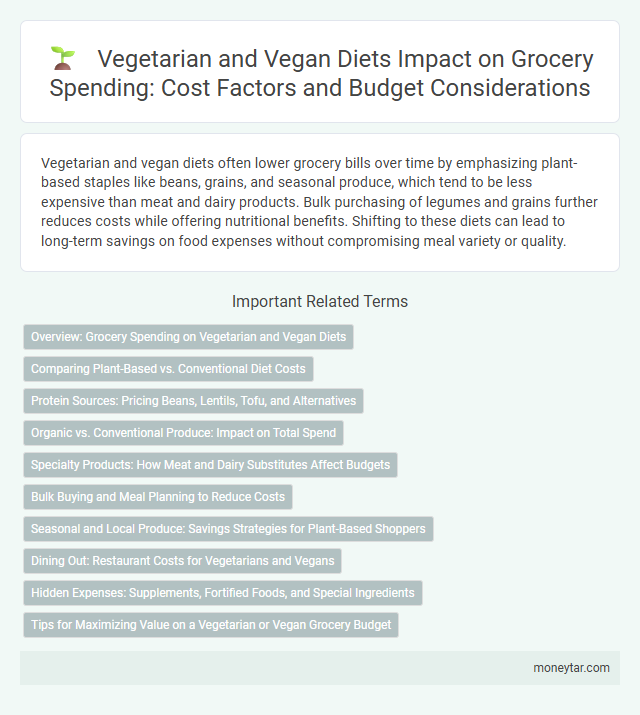 Vegetarian and Vegan Diets Impact on Grocery Spending: Cost Factors and Budget Considerations

Vegetarian and vegan diets often lower grocery bills over time by emphasizing plant-based staples like beans, grains, and seasonal produce, which tend to be less expensive than meat and dairy products. Bulk purchasing of legumes and grains further reduces costs while offering nutritional benefits. Shifting to these diets can lead to long-term savings on food expenses without compromising meal variety or quality.

Important Related Terms

Overview: Grocery Spending on Vegetarian and Vegan Diets

Comparing Plant-Based vs. Conventional Diet Costs

Protein Sources: Pricing Beans, Lentils, Tofu, and Alternatives

Organic vs. Conventional Produce: Impact on Total Spend

Specialty Products: How Meat and Dairy Substitutes Affect Budgets

Bulk Buying and Meal Planning to Reduce Costs

Seasonal and Local Produce: Savings Strategies for Plant-Based Shoppers

Dining Out: Restaurant Costs for Vegetarians and Vegans

Hidden Expenses: Supplements, Fortified Foods, and Special Ingredients

Tips for Maximizing Value on a Vegetarian or Vegan Grocery Budget

moneytar.com