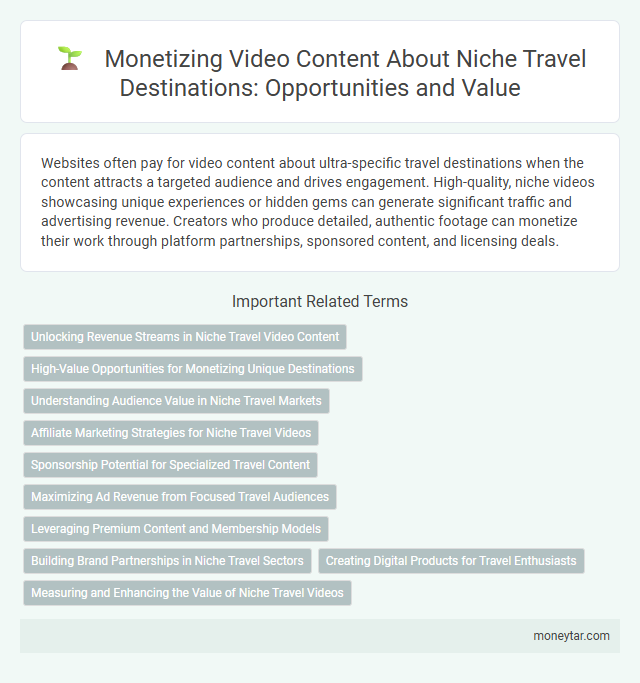 Monetizing Video Content About Niche Travel Destinations: Opportunities and Value

Websites often pay for video content about ultra-specific travel destinations when the content attracts a targeted audience and drives engagement. High-quality, niche videos showcasing unique experiences or hidden gems can generate significant traffic and advertising revenue. Creators who produce detailed, authentic footage can monetize their work through platform partnerships, sponsored content, and licensing deals.

Important Related Terms

Unlocking Revenue Streams in Niche Travel Video Content

High-Value Opportunities for Monetizing Unique Destinations

Understanding Audience Value in Niche Travel Markets

Affiliate Marketing Strategies for Niche Travel Videos

Sponsorship Potential for Specialized Travel Content

Maximizing Ad Revenue from Focused Travel Audiences

Leveraging Premium Content and Membership Models

Building Brand Partnerships in Niche Travel Sectors

Creating Digital Products for Travel Enthusiasts

Measuring and Enhancing the Value of Niche Travel Videos

moneytar.com