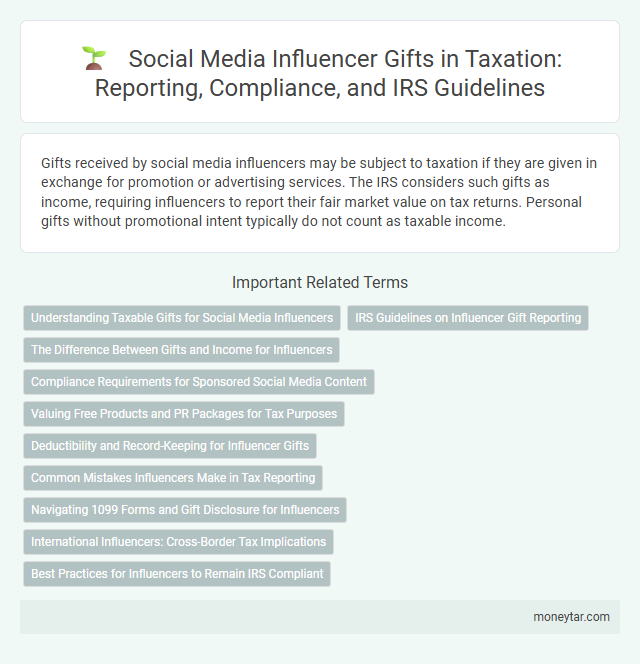 Social Media Influencer Gifts in Taxation: Reporting, Compliance, and IRS Guidelines

Gifts received by social media influencers may be subject to taxation if they are given in exchange for promotion or advertising services. The IRS considers such gifts as income, requiring influencers to report their fair market value on tax returns. Personal gifts without promotional intent typically do not count as taxable income.

Important Related Terms

Understanding Taxable Gifts for Social Media Influencers

IRS Guidelines on Influencer Gift Reporting

The Difference Between Gifts and Income for Influencers

Compliance Requirements for Sponsored Social Media Content

Valuing Free Products and PR Packages for Tax Purposes

Deductibility and Record-Keeping for Influencer Gifts

Common Mistakes Influencers Make in Tax Reporting

Navigating 1099 Forms and Gift Disclosure for Influencers

International Influencers: Cross-Border Tax Implications

Best Practices for Influencers to Remain IRS Compliant

moneytar.com