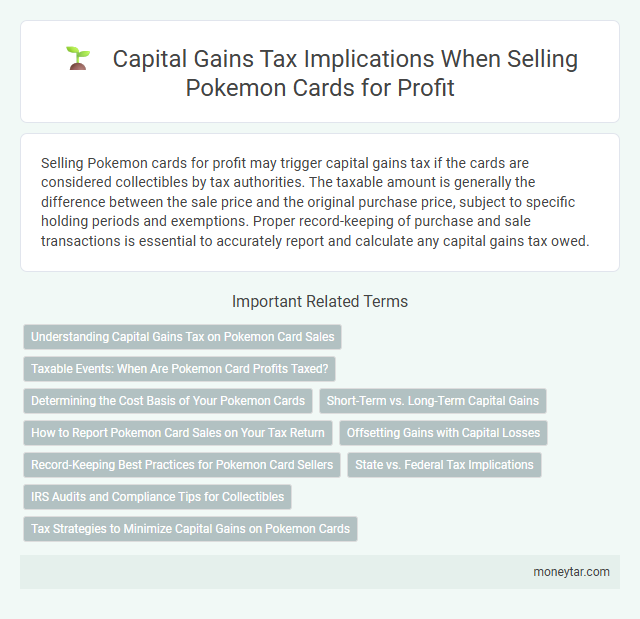 Capital Gains Tax Implications When Selling Pokemon Cards for Profit

Selling Pokemon cards for profit may trigger capital gains tax if the cards are considered collectibles by tax authorities. The taxable amount is generally the difference between the sale price and the original purchase price, subject to specific holding periods and exemptions. Proper record-keeping of purchase and sale transactions is essential to accurately report and calculate any capital gains tax owed.

Important Related Terms

Understanding Capital Gains Tax on Pokemon Card Sales

Taxable Events: When Are Pokemon Card Profits Taxed?

Determining the Cost Basis of Your Pokemon Cards

Short-Term vs. Long-Term Capital Gains

How to Report Pokemon Card Sales on Your Tax Return

Offsetting Gains with Capital Losses

Record-Keeping Best Practices for Pokemon Card Sellers

State vs. Federal Tax Implications

IRS Audits and Compliance Tips for Collectibles

Tax Strategies to Minimize Capital Gains on Pokemon Cards

moneytar.com