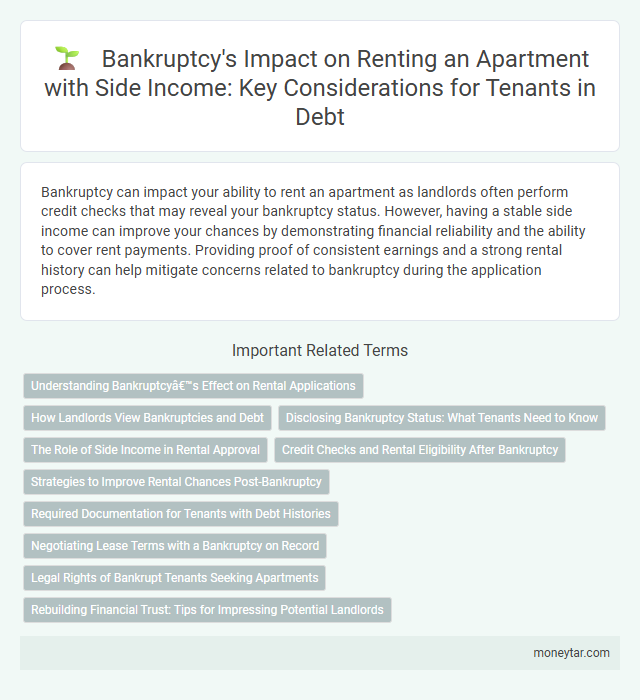 Bankruptcy's Impact on Renting an Apartment with Side Income: Key Considerations for Tenants in Debt

Bankruptcy can impact your ability to rent an apartment as landlords often perform credit checks that may reveal your bankruptcy status. However, having a stable side income can improve your chances by demonstrating financial reliability and the ability to cover rent payments. Providing proof of consistent earnings and a strong rental history can help mitigate concerns related to bankruptcy during the application process.

Important Related Terms

Understanding Bankruptcyâ€™s Effect on Rental Applications

How Landlords View Bankruptcies and Debt

Disclosing Bankruptcy Status: What Tenants Need to Know

The Role of Side Income in Rental Approval

Credit Checks and Rental Eligibility After Bankruptcy

Strategies to Improve Rental Chances Post-Bankruptcy

Required Documentation for Tenants with Debt Histories

Negotiating Lease Terms with a Bankruptcy on Record

Legal Rights of Bankrupt Tenants Seeking Apartments

Rebuilding Financial Trust: Tips for Impressing Potential Landlords

moneytar.com