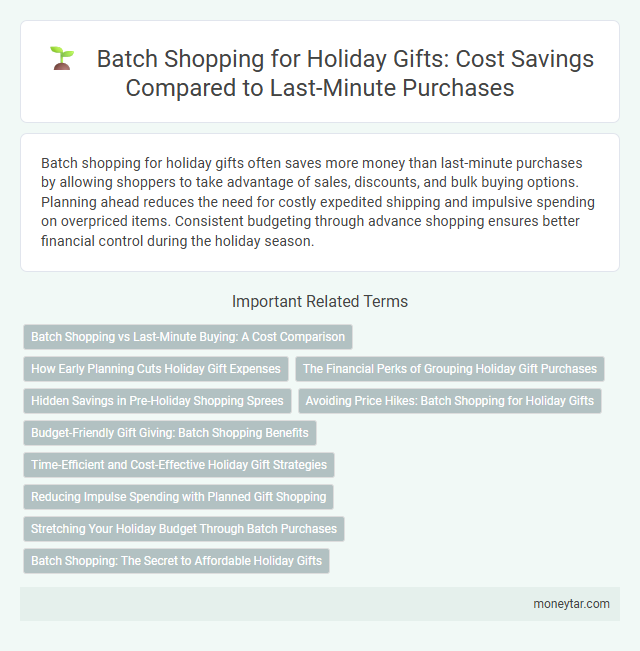 Batch Shopping for Holiday Gifts: Cost Savings Compared to Last-Minute Purchases

Batch shopping for holiday gifts often saves more money than last-minute purchases by allowing shoppers to take advantage of sales, discounts, and bulk buying options. Planning ahead reduces the need for costly expedited shipping and impulsive spending on overpriced items. Consistent budgeting through advance shopping ensures better financial control during the holiday season.

Important Related Terms

Batch Shopping vs Last-Minute Buying: A Cost Comparison

How Early Planning Cuts Holiday Gift Expenses

The Financial Perks of Grouping Holiday Gift Purchases

Hidden Savings in Pre-Holiday Shopping Sprees

Avoiding Price Hikes: Batch Shopping for Holiday Gifts

Budget-Friendly Gift Giving: Batch Shopping Benefits

Time-Efficient and Cost-Effective Holiday Gift Strategies

Reducing Impulse Spending with Planned Gift Shopping

Stretching Your Holiday Budget Through Batch Purchases

Batch Shopping: The Secret to Affordable Holiday Gifts

moneytar.com