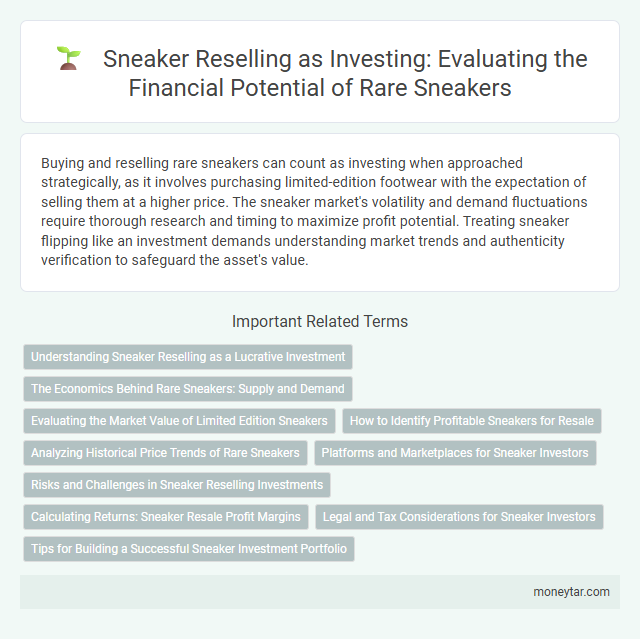 Sneaker Reselling as Investing: Evaluating the Financial Potential of Rare Sneakers

Buying and reselling rare sneakers can count as investing when approached strategically, as it involves purchasing limited-edition footwear with the expectation of selling them at a higher price. The sneaker market's volatility and demand fluctuations require thorough research and timing to maximize profit potential. Treating sneaker flipping like an investment demands understanding market trends and authenticity verification to safeguard the asset's value.

Important Related Terms

Understanding Sneaker Reselling as a Lucrative Investment

The Economics Behind Rare Sneakers: Supply and Demand

Evaluating the Market Value of Limited Edition Sneakers

How to Identify Profitable Sneakers for Resale

Analyzing Historical Price Trends of Rare Sneakers

Platforms and Marketplaces for Sneaker Investors

Risks and Challenges in Sneaker Reselling Investments

Calculating Returns: Sneaker Resale Profit Margins

Legal and Tax Considerations for Sneaker Investors

Tips for Building a Successful Sneaker Investment Portfolio

moneytar.com