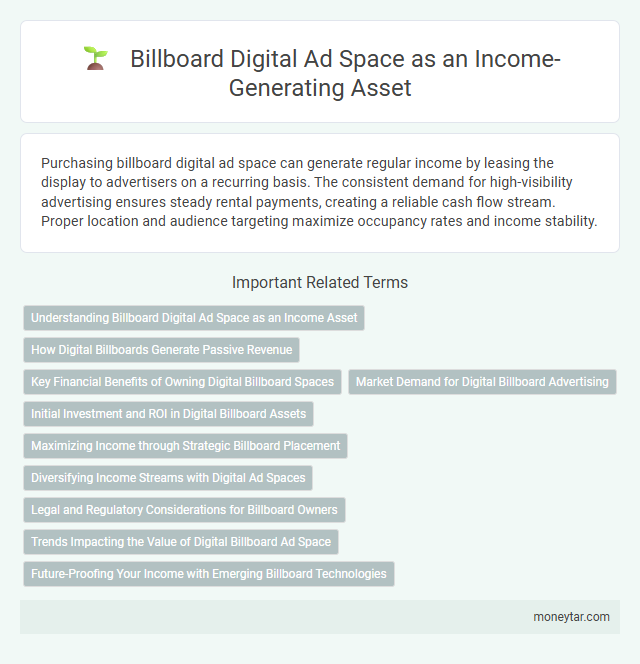 Billboard Digital Ad Space as an Income-Generating Asset

Purchasing billboard digital ad space can generate regular income by leasing the display to advertisers on a recurring basis. The consistent demand for high-visibility advertising ensures steady rental payments, creating a reliable cash flow stream. Proper location and audience targeting maximize occupancy rates and income stability.

Important Related Terms

Understanding Billboard Digital Ad Space as an Income Asset

How Digital Billboards Generate Passive Revenue

Key Financial Benefits of Owning Digital Billboard Spaces

Market Demand for Digital Billboard Advertising

Initial Investment and ROI in Digital Billboard Assets

Maximizing Income through Strategic Billboard Placement

Diversifying Income Streams with Digital Ad Spaces

Legal and Regulatory Considerations for Billboard Owners

Trends Impacting the Value of Digital Billboard Ad Space

Future-Proofing Your Income with Emerging Billboard Technologies

moneytar.com