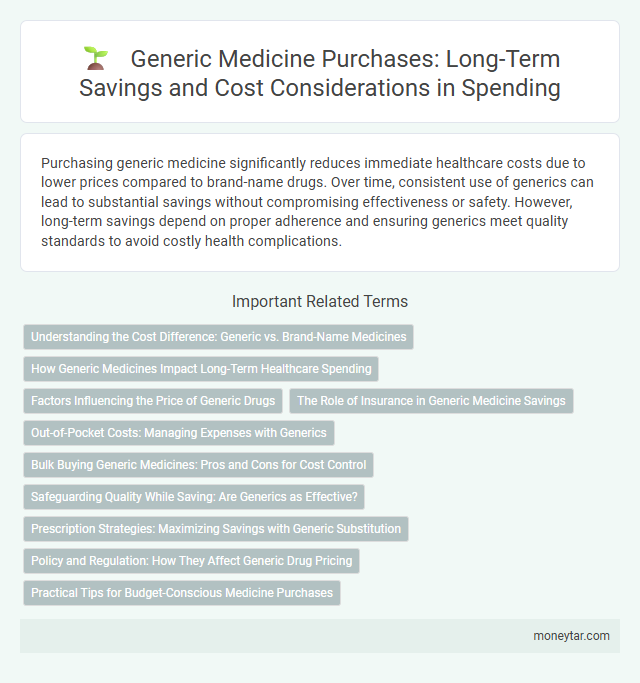 Generic Medicine Purchases: Long-Term Savings and Cost Considerations in Spending

Purchasing generic medicine significantly reduces immediate healthcare costs due to lower prices compared to brand-name drugs. Over time, consistent use of generics can lead to substantial savings without compromising effectiveness or safety. However, long-term savings depend on proper adherence and ensuring generics meet quality standards to avoid costly health complications.

Important Related Terms

Understanding the Cost Difference: Generic vs. Brand-Name Medicines

How Generic Medicines Impact Long-Term Healthcare Spending

Factors Influencing the Price of Generic Drugs

The Role of Insurance in Generic Medicine Savings

Out-of-Pocket Costs: Managing Expenses with Generics

Bulk Buying Generic Medicines: Pros and Cons for Cost Control

Safeguarding Quality While Saving: Are Generics as Effective?

Prescription Strategies: Maximizing Savings with Generic Substitution

Policy and Regulation: How They Affect Generic Drug Pricing

Practical Tips for Budget-Conscious Medicine Purchases

moneytar.com