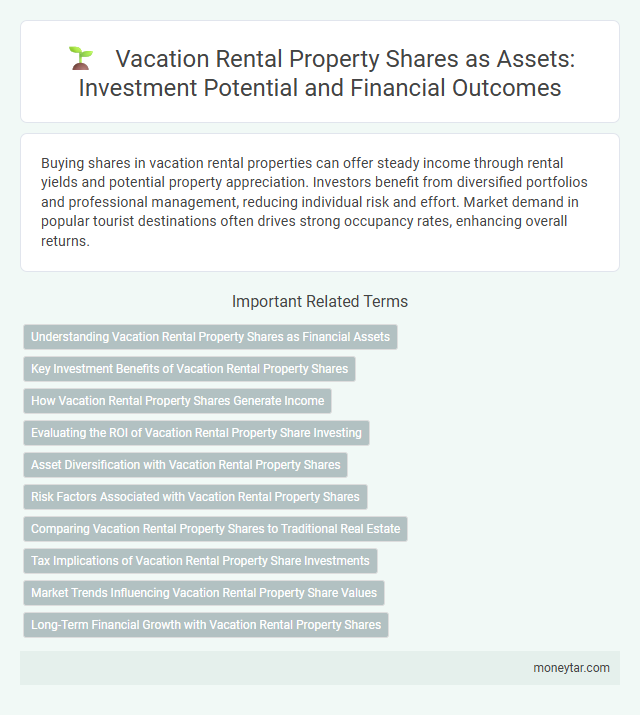 Vacation Rental Property Shares as Assets: Investment Potential and Financial Outcomes

Buying shares in vacation rental properties can offer steady income through rental yields and potential property appreciation. Investors benefit from diversified portfolios and professional management, reducing individual risk and effort. Market demand in popular tourist destinations often drives strong occupancy rates, enhancing overall returns.

Important Related Terms

Understanding Vacation Rental Property Shares as Financial Assets

Key Investment Benefits of Vacation Rental Property Shares

How Vacation Rental Property Shares Generate Income

Evaluating the ROI of Vacation Rental Property Share Investing

Asset Diversification with Vacation Rental Property Shares

Risk Factors Associated with Vacation Rental Property Shares

Comparing Vacation Rental Property Shares to Traditional Real Estate

Tax Implications of Vacation Rental Property Share Investments

Market Trends Influencing Vacation Rental Property Share Values

Long-Term Financial Growth with Vacation Rental Property Shares

moneytar.com