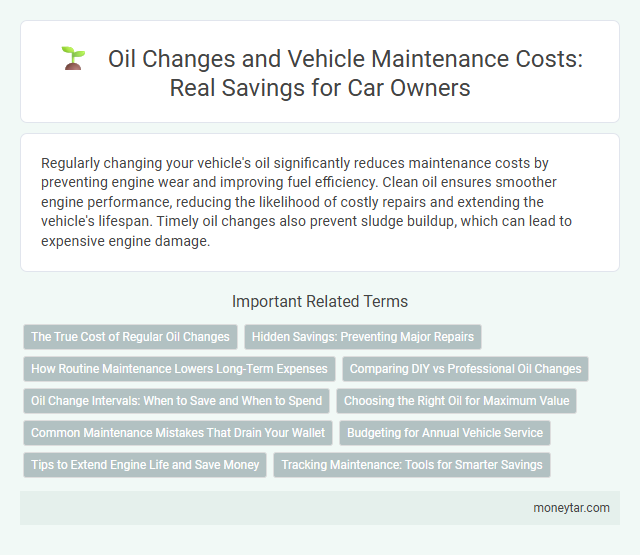 Oil Changes and Vehicle Maintenance Costs: Real Savings for Car Owners

Regularly changing your vehicle's oil significantly reduces maintenance costs by preventing engine wear and improving fuel efficiency. Clean oil ensures smoother engine performance, reducing the likelihood of costly repairs and extending the vehicle's lifespan. Timely oil changes also prevent sludge buildup, which can lead to expensive engine damage.

Important Related Terms

The True Cost of Regular Oil Changes

Hidden Savings: Preventing Major Repairs

How Routine Maintenance Lowers Long-Term Expenses

Comparing DIY vs Professional Oil Changes

Oil Change Intervals: When to Save and When to Spend

Choosing the Right Oil for Maximum Value

Common Maintenance Mistakes That Drain Your Wallet

Budgeting for Annual Vehicle Service

Tips to Extend Engine Life and Save Money

Tracking Maintenance: Tools for Smarter Savings

moneytar.com