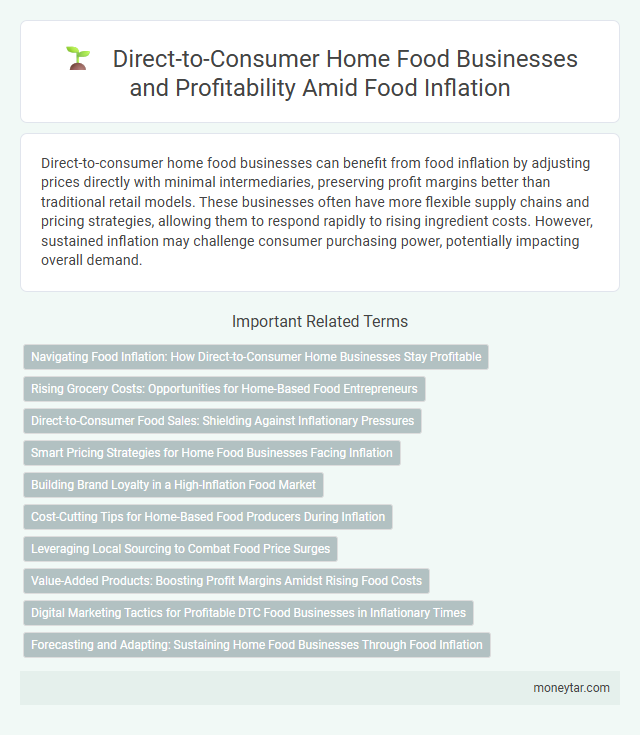 Direct-to-Consumer Home Food Businesses and Profitability Amid Food Inflation

Direct-to-consumer home food businesses can benefit from food inflation by adjusting prices directly with minimal intermediaries, preserving profit margins better than traditional retail models. These businesses often have more flexible supply chains and pricing strategies, allowing them to respond rapidly to rising ingredient costs. However, sustained inflation may challenge consumer purchasing power, potentially impacting overall demand.

Important Related Terms

Navigating Food Inflation: How Direct-to-Consumer Home Businesses Stay Profitable

Rising Grocery Costs: Opportunities for Home-Based Food Entrepreneurs

Direct-to-Consumer Food Sales: Shielding Against Inflationary Pressures

Smart Pricing Strategies for Home Food Businesses Facing Inflation

Building Brand Loyalty in a High-Inflation Food Market

Cost-Cutting Tips for Home-Based Food Producers During Inflation

Leveraging Local Sourcing to Combat Food Price Surges

Value-Added Products: Boosting Profit Margins Amidst Rising Food Costs

Digital Marketing Tactics for Profitable DTC Food Businesses in Inflationary Times

Forecasting and Adapting: Sustaining Home Food Businesses Through Food Inflation

moneytar.com