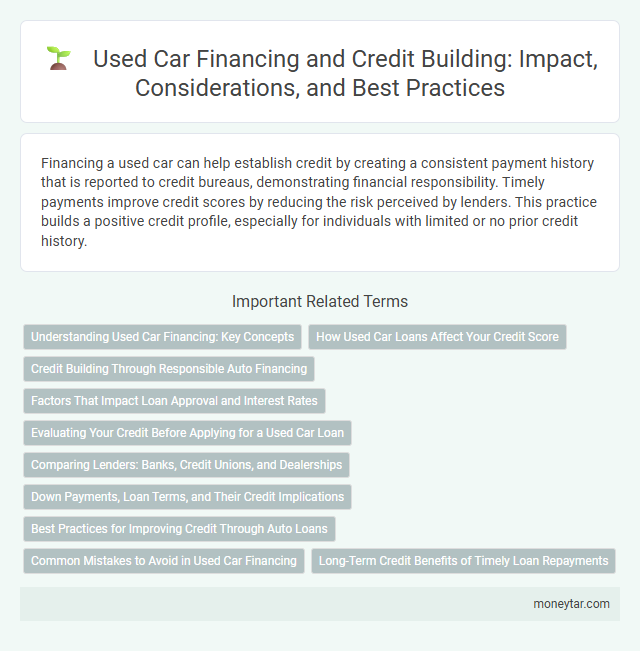 Used Car Financing and Credit Building: Impact, Considerations, and Best Practices

Financing a used car can help establish credit by creating a consistent payment history that is reported to credit bureaus, demonstrating financial responsibility. Timely payments improve credit scores by reducing the risk perceived by lenders. This practice builds a positive credit profile, especially for individuals with limited or no prior credit history.

Important Related Terms

Understanding Used Car Financing: Key Concepts

How Used Car Loans Affect Your Credit Score

Credit Building Through Responsible Auto Financing

Factors That Impact Loan Approval and Interest Rates

Evaluating Your Credit Before Applying for a Used Car Loan

Comparing Lenders: Banks, Credit Unions, and Dealerships

Down Payments, Loan Terms, and Their Credit Implications

Best Practices for Improving Credit Through Auto Loans

Common Mistakes to Avoid in Used Car Financing

Long-Term Credit Benefits of Timely Loan Repayments

moneytar.com