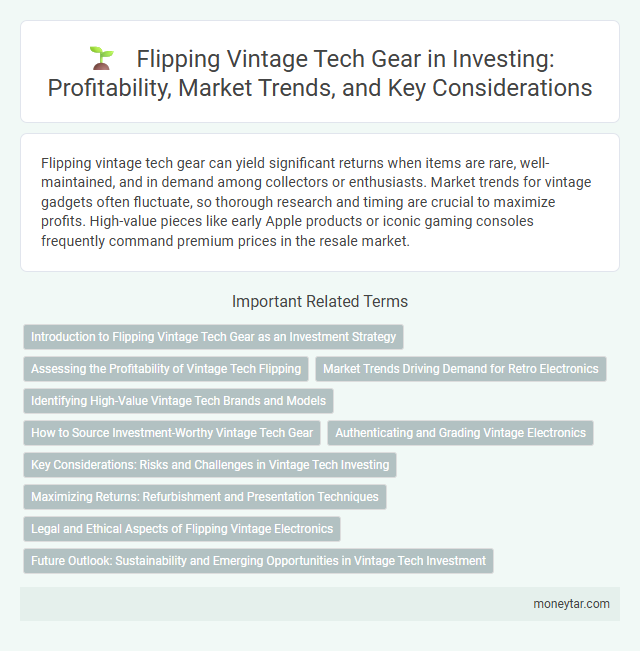 Flipping Vintage Tech Gear in Investing: Profitability, Market Trends, and Key Considerations

Flipping vintage tech gear can yield significant returns when items are rare, well-maintained, and in demand among collectors or enthusiasts. Market trends for vintage gadgets often fluctuate, so thorough research and timing are crucial to maximize profits. High-value pieces like early Apple products or iconic gaming consoles frequently command premium prices in the resale market.

Important Related Terms

Introduction to Flipping Vintage Tech Gear as an Investment Strategy

Assessing the Profitability of Vintage Tech Flipping

Market Trends Driving Demand for Retro Electronics

Identifying High-Value Vintage Tech Brands and Models

How to Source Investment-Worthy Vintage Tech Gear

Authenticating and Grading Vintage Electronics

Key Considerations: Risks and Challenges in Vintage Tech Investing

Maximizing Returns: Refurbishment and Presentation Techniques

Legal and Ethical Aspects of Flipping Vintage Electronics

Future Outlook: Sustainability and Emerging Opportunities in Vintage Tech Investment

moneytar.com