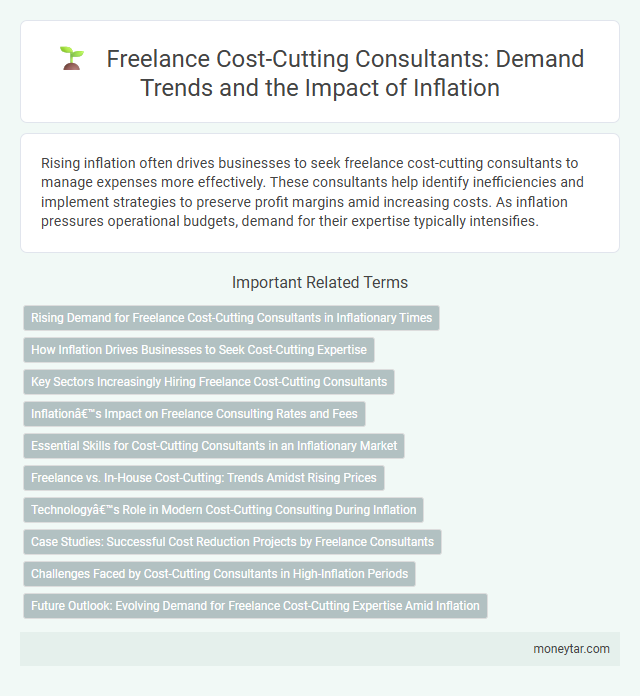 Freelance Cost-Cutting Consultants: Demand Trends and the Impact of Inflation

Rising inflation often drives businesses to seek freelance cost-cutting consultants to manage expenses more effectively. These consultants help identify inefficiencies and implement strategies to preserve profit margins amid increasing costs. As inflation pressures operational budgets, demand for their expertise typically intensifies.

Important Related Terms

Rising Demand for Freelance Cost-Cutting Consultants in Inflationary Times

How Inflation Drives Businesses to Seek Cost-Cutting Expertise

Key Sectors Increasingly Hiring Freelance Cost-Cutting Consultants

Inflationâ€™s Impact on Freelance Consulting Rates and Fees

Essential Skills for Cost-Cutting Consultants in an Inflationary Market

Freelance vs. In-House Cost-Cutting: Trends Amidst Rising Prices

Technologyâ€™s Role in Modern Cost-Cutting Consulting During Inflation

Case Studies: Successful Cost Reduction Projects by Freelance Consultants

Challenges Faced by Cost-Cutting Consultants in High-Inflation Periods

Future Outlook: Evolving Demand for Freelance Cost-Cutting Expertise Amid Inflation

moneytar.com