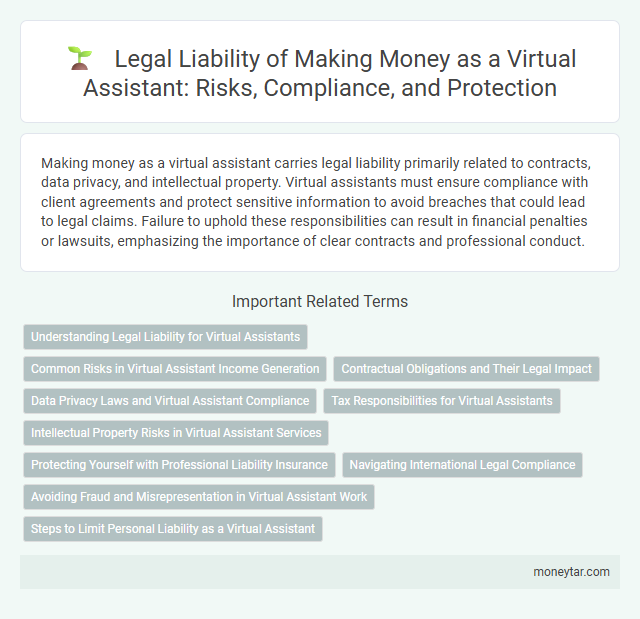 Legal Liability of Making Money as a Virtual Assistant: Risks, Compliance, and Protection

Making money as a virtual assistant carries legal liability primarily related to contracts, data privacy, and intellectual property. Virtual assistants must ensure compliance with client agreements and protect sensitive information to avoid breaches that could lead to legal claims. Failure to uphold these responsibilities can result in financial penalties or lawsuits, emphasizing the importance of clear contracts and professional conduct.

Important Related Terms

Understanding Legal Liability for Virtual Assistants

Common Risks in Virtual Assistant Income Generation

Contractual Obligations and Their Legal Impact

Data Privacy Laws and Virtual Assistant Compliance

Tax Responsibilities for Virtual Assistants

Intellectual Property Risks in Virtual Assistant Services

Protecting Yourself with Professional Liability Insurance

Navigating International Legal Compliance

Avoiding Fraud and Misrepresentation in Virtual Assistant Work

Steps to Limit Personal Liability as a Virtual Assistant

moneytar.com