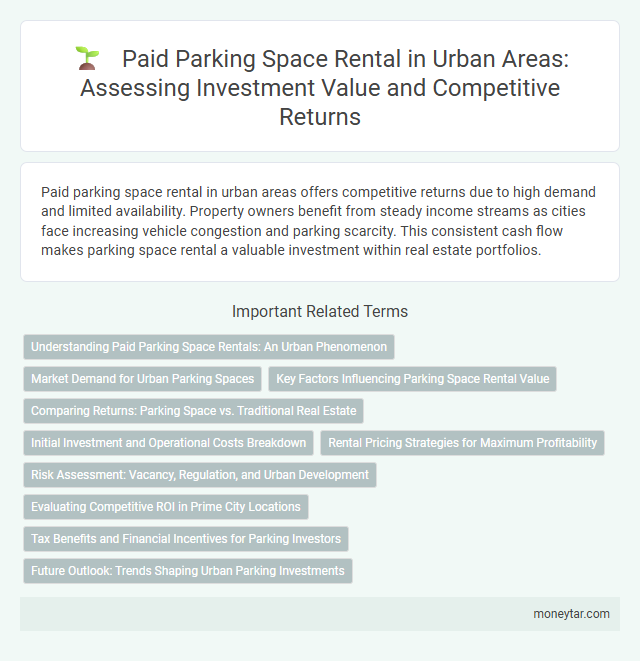 Paid Parking Space Rental in Urban Areas: Assessing Investment Value and Competitive Returns

Paid parking space rental in urban areas offers competitive returns due to high demand and limited availability. Property owners benefit from steady income streams as cities face increasing vehicle congestion and parking scarcity. This consistent cash flow makes parking space rental a valuable investment within real estate portfolios.

Important Related Terms

Understanding Paid Parking Space Rentals: An Urban Phenomenon

Market Demand for Urban Parking Spaces

Key Factors Influencing Parking Space Rental Value

Comparing Returns: Parking Space vs. Traditional Real Estate

Initial Investment and Operational Costs Breakdown

Rental Pricing Strategies for Maximum Profitability

Risk Assessment: Vacancy, Regulation, and Urban Development

Evaluating Competitive ROI in Prime City Locations

Tax Benefits and Financial Incentives for Parking Investors

Future Outlook: Trends Shaping Urban Parking Investments

moneytar.com