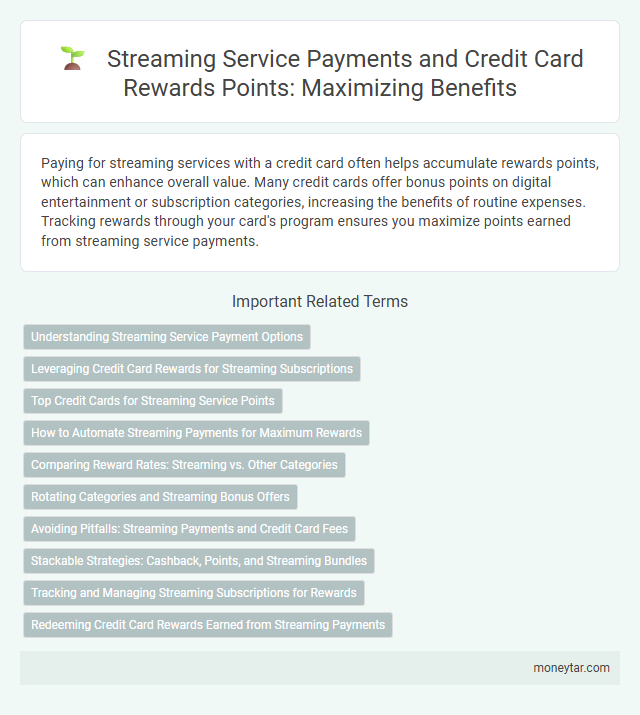 Streaming Service Payments and Credit Card Rewards Points: Maximizing Benefits

Paying for streaming services with a credit card often helps accumulate rewards points, which can enhance overall value. Many credit cards offer bonus points on digital entertainment or subscription categories, increasing the benefits of routine expenses. Tracking rewards through your card's program ensures you maximize points earned from streaming service payments.

Important Related Terms

Understanding Streaming Service Payment Options

Leveraging Credit Card Rewards for Streaming Subscriptions

Top Credit Cards for Streaming Service Points

How to Automate Streaming Payments for Maximum Rewards

Comparing Reward Rates: Streaming vs. Other Categories

Rotating Categories and Streaming Bonus Offers

Avoiding Pitfalls: Streaming Payments and Credit Card Fees

Stackable Strategies: Cashback, Points, and Streaming Bundles

Tracking and Managing Streaming Subscriptions for Rewards

Redeeming Credit Card Rewards Earned from Streaming Payments

moneytar.com