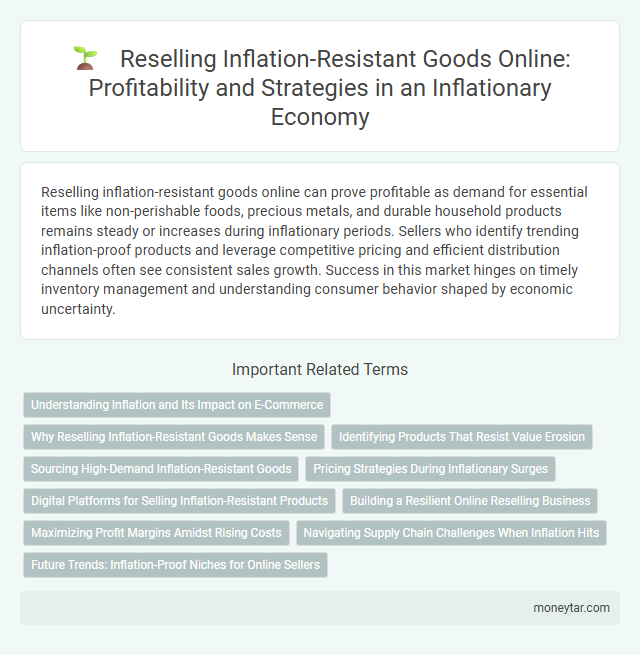 Reselling Inflation-Resistant Goods Online: Profitability and Strategies in an Inflationary Economy

Reselling inflation-resistant goods online can prove profitable as demand for essential items like non-perishable foods, precious metals, and durable household products remains steady or increases during inflationary periods. Sellers who identify trending inflation-proof products and leverage competitive pricing and efficient distribution channels often see consistent sales growth. Success in this market hinges on timely inventory management and understanding consumer behavior shaped by economic uncertainty.

Important Related Terms

Understanding Inflation and Its Impact on E-Commerce

Why Reselling Inflation-Resistant Goods Makes Sense

Identifying Products That Resist Value Erosion

Sourcing High-Demand Inflation-Resistant Goods

Pricing Strategies During Inflationary Surges

Digital Platforms for Selling Inflation-Resistant Products

Building a Resilient Online Reselling Business

Maximizing Profit Margins Amidst Rising Costs

Navigating Supply Chain Challenges When Inflation Hits

Future Trends: Inflation-Proof Niches for Online Sellers

moneytar.com