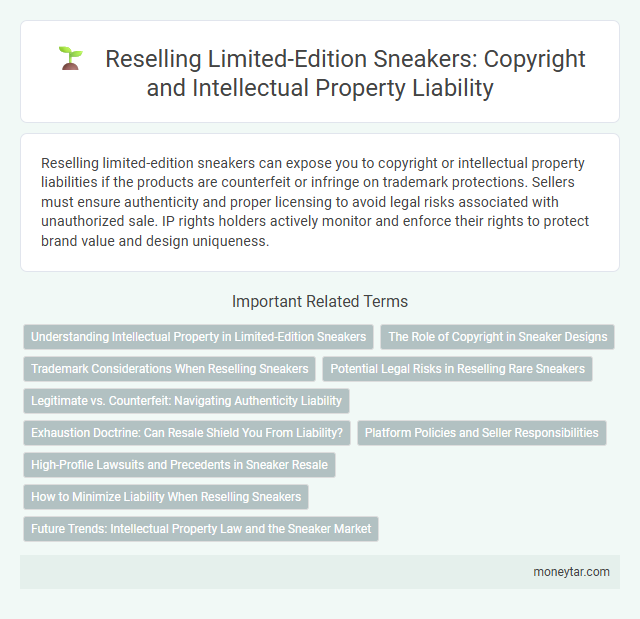 Reselling Limited-Edition Sneakers: Copyright and Intellectual Property Liability

Reselling limited-edition sneakers can expose you to copyright or intellectual property liabilities if the products are counterfeit or infringe on trademark protections. Sellers must ensure authenticity and proper licensing to avoid legal risks associated with unauthorized sale. IP rights holders actively monitor and enforce their rights to protect brand value and design uniqueness.

Important Related Terms

Understanding Intellectual Property in Limited-Edition Sneakers

The Role of Copyright in Sneaker Designs

Trademark Considerations When Reselling Sneakers

Potential Legal Risks in Reselling Rare Sneakers

Legitimate vs. Counterfeit: Navigating Authenticity Liability

Exhaustion Doctrine: Can Resale Shield You From Liability?

Platform Policies and Seller Responsibilities

High-Profile Lawsuits and Precedents in Sneaker Resale

How to Minimize Liability When Reselling Sneakers

Future Trends: Intellectual Property Law and the Sneaker Market

moneytar.com