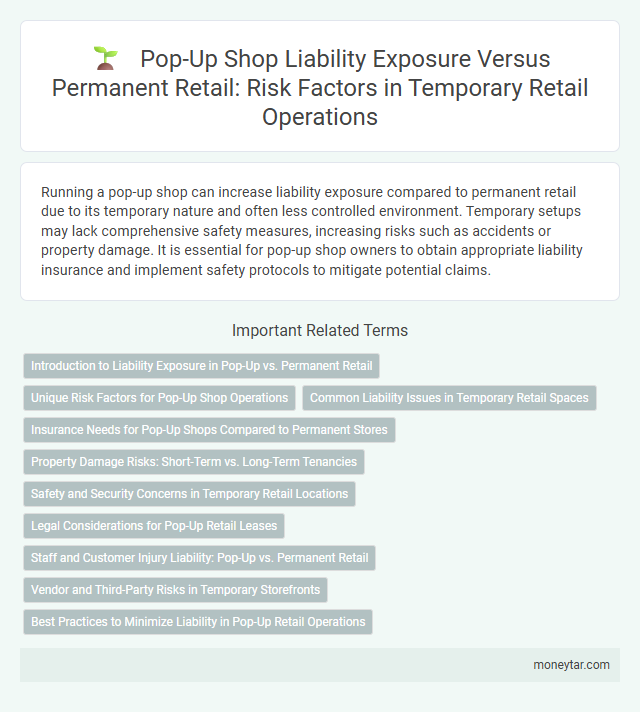 Pop-Up Shop Liability Exposure Versus Permanent Retail: Risk Factors in Temporary Retail Operations

Running a pop-up shop can increase liability exposure compared to permanent retail due to its temporary nature and often less controlled environment. Temporary setups may lack comprehensive safety measures, increasing risks such as accidents or property damage. It is essential for pop-up shop owners to obtain appropriate liability insurance and implement safety protocols to mitigate potential claims.

Important Related Terms

Introduction to Liability Exposure in Pop-Up vs. Permanent Retail

Unique Risk Factors for Pop-Up Shop Operations

Common Liability Issues in Temporary Retail Spaces

Insurance Needs for Pop-Up Shops Compared to Permanent Stores

Property Damage Risks: Short-Term vs. Long-Term Tenancies

Safety and Security Concerns in Temporary Retail Locations

Legal Considerations for Pop-Up Retail Leases

Staff and Customer Injury Liability: Pop-Up vs. Permanent Retail

Vendor and Third-Party Risks in Temporary Storefronts

Best Practices to Minimize Liability in Pop-Up Retail Operations

moneytar.com