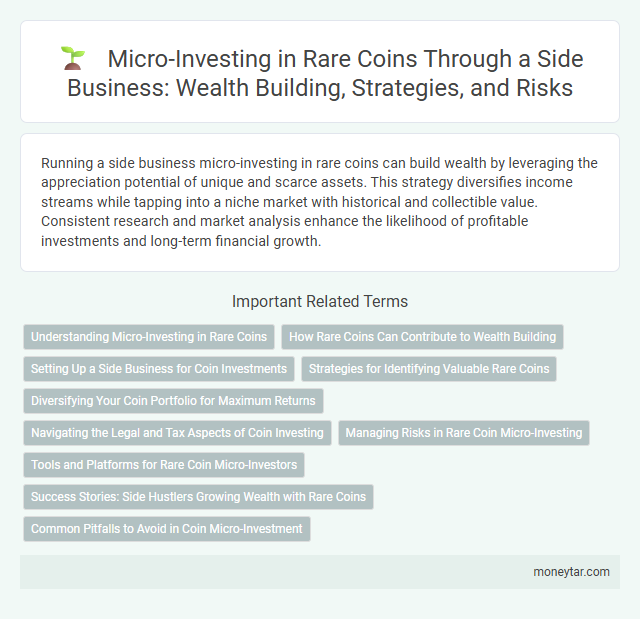 Micro-Investing in Rare Coins Through a Side Business: Wealth Building, Strategies, and Risks

Running a side business micro-investing in rare coins can build wealth by leveraging the appreciation potential of unique and scarce assets. This strategy diversifies income streams while tapping into a niche market with historical and collectible value. Consistent research and market analysis enhance the likelihood of profitable investments and long-term financial growth.

Important Related Terms

Understanding Micro-Investing in Rare Coins

How Rare Coins Can Contribute to Wealth Building

Setting Up a Side Business for Coin Investments

Strategies for Identifying Valuable Rare Coins

Diversifying Your Coin Portfolio for Maximum Returns

Navigating the Legal and Tax Aspects of Coin Investing

Managing Risks in Rare Coin Micro-Investing

Tools and Platforms for Rare Coin Micro-Investors

Success Stories: Side Hustlers Growing Wealth with Rare Coins

Common Pitfalls to Avoid in Coin Micro-Investment

moneytar.com