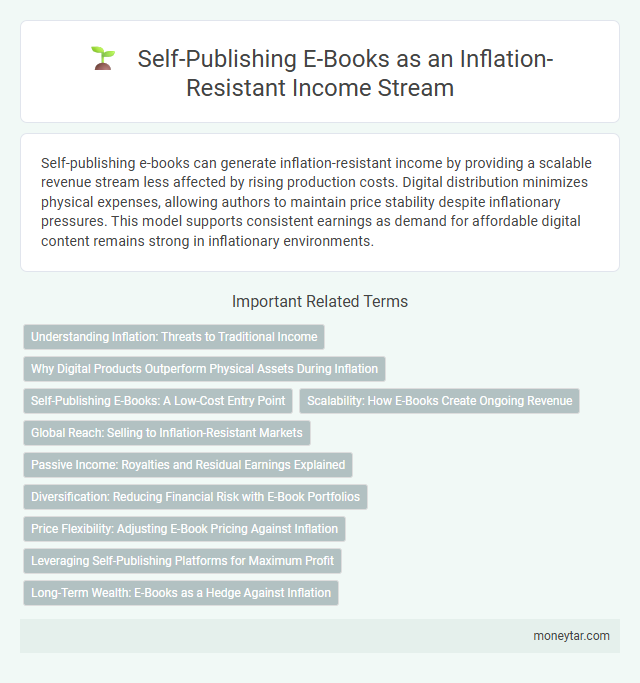 Self-Publishing E-Books as an Inflation-Resistant Income Stream

Self-publishing e-books can generate inflation-resistant income by providing a scalable revenue stream less affected by rising production costs. Digital distribution minimizes physical expenses, allowing authors to maintain price stability despite inflationary pressures. This model supports consistent earnings as demand for affordable digital content remains strong in inflationary environments.

Important Related Terms

Understanding Inflation: Threats to Traditional Income

Why Digital Products Outperform Physical Assets During Inflation

Self-Publishing E-Books: A Low-Cost Entry Point

Scalability: How E-Books Create Ongoing Revenue

Global Reach: Selling to Inflation-Resistant Markets

Passive Income: Royalties and Residual Earnings Explained

Diversification: Reducing Financial Risk with E-Book Portfolios

Price Flexibility: Adjusting E-Book Pricing Against Inflation

Leveraging Self-Publishing Platforms for Maximum Profit

Long-Term Wealth: E-Books as a Hedge Against Inflation

moneytar.com