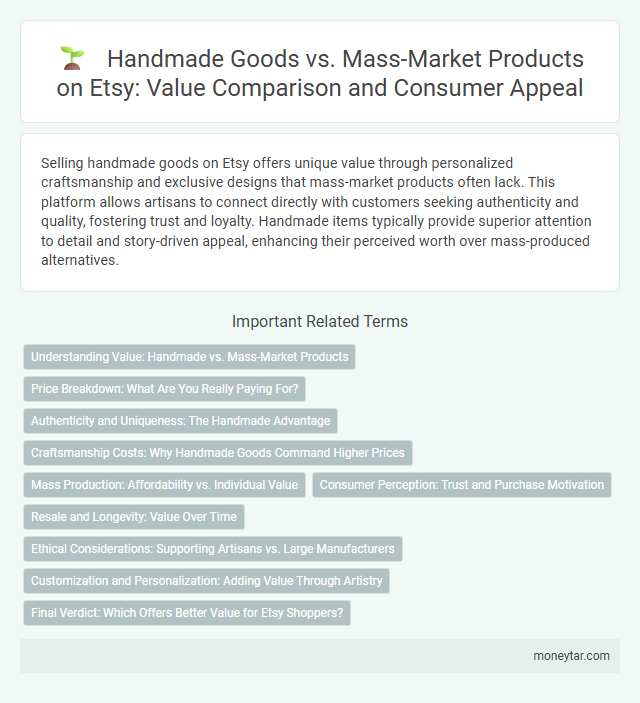 Handmade Goods vs. Mass-Market Products on Etsy: Value Comparison and Consumer Appeal

Selling handmade goods on Etsy offers unique value through personalized craftsmanship and exclusive designs that mass-market products often lack. This platform allows artisans to connect directly with customers seeking authenticity and quality, fostering trust and loyalty. Handmade items typically provide superior attention to detail and story-driven appeal, enhancing their perceived worth over mass-produced alternatives.

Important Related Terms

Understanding Value: Handmade vs. Mass-Market Products

Price Breakdown: What Are You Really Paying For?

Authenticity and Uniqueness: The Handmade Advantage

Craftsmanship Costs: Why Handmade Goods Command Higher Prices

Mass Production: Affordability vs. Individual Value

Consumer Perception: Trust and Purchase Motivation

Resale and Longevity: Value Over Time

Ethical Considerations: Supporting Artisans vs. Large Manufacturers

Customization and Personalization: Adding Value Through Artistry

Final Verdict: Which Offers Better Value for Etsy Shoppers?

moneytar.com