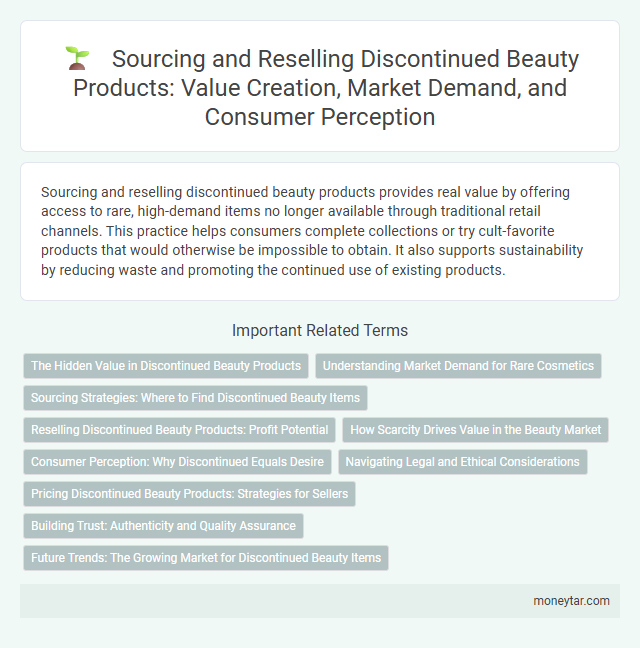 Sourcing and Reselling Discontinued Beauty Products: Value Creation, Market Demand, and Consumer Perception

Sourcing and reselling discontinued beauty products provides real value by offering access to rare, high-demand items no longer available through traditional retail channels. This practice helps consumers complete collections or try cult-favorite products that would otherwise be impossible to obtain. It also supports sustainability by reducing waste and promoting the continued use of existing products.

Important Related Terms

The Hidden Value in Discontinued Beauty Products

Understanding Market Demand for Rare Cosmetics

Sourcing Strategies: Where to Find Discontinued Beauty Items

Reselling Discontinued Beauty Products: Profit Potential

How Scarcity Drives Value in the Beauty Market

Consumer Perception: Why Discontinued Equals Desire

Navigating Legal and Ethical Considerations

Pricing Discontinued Beauty Products: Strategies for Sellers

Building Trust: Authenticity and Quality Assurance

Future Trends: The Growing Market for Discontinued Beauty Items

moneytar.com