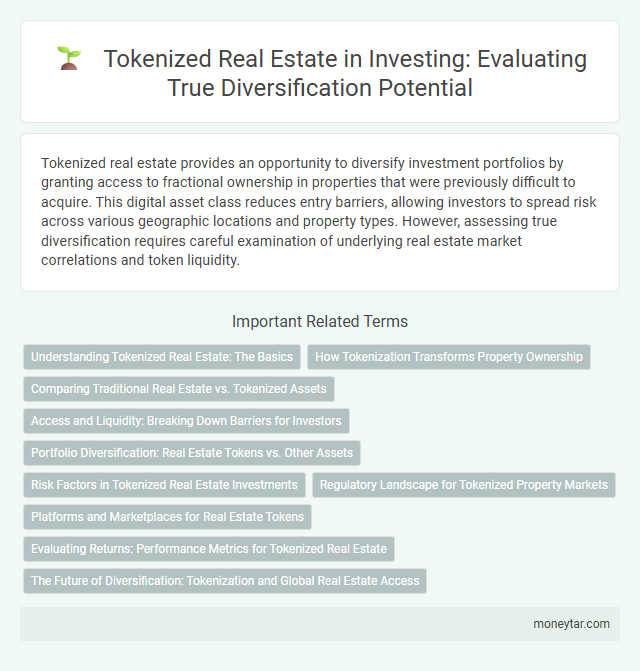 Tokenized Real Estate in Investing: Evaluating True Diversification Potential

Tokenized real estate provides an opportunity to diversify investment portfolios by granting access to fractional ownership in properties that were previously difficult to acquire. This digital asset class reduces entry barriers, allowing investors to spread risk across various geographic locations and property types. However, assessing true diversification requires careful examination of underlying real estate market correlations and token liquidity.

Important Related Terms

Understanding Tokenized Real Estate: The Basics

How Tokenization Transforms Property Ownership

Comparing Traditional Real Estate vs. Tokenized Assets

Access and Liquidity: Breaking Down Barriers for Investors

Portfolio Diversification: Real Estate Tokens vs. Other Assets

Risk Factors in Tokenized Real Estate Investments

Regulatory Landscape for Tokenized Property Markets

Platforms and Marketplaces for Real Estate Tokens

Evaluating Returns: Performance Metrics for Tokenized Real Estate

The Future of Diversification: Tokenization and Global Real Estate Access

moneytar.com