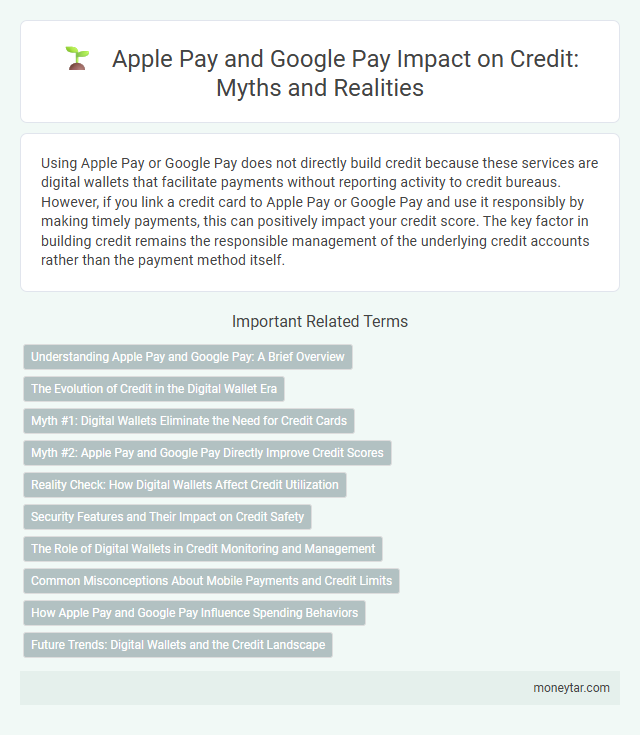 Apple Pay and Google Pay Impact on Credit: Myths and Realities

Using Apple Pay or Google Pay does not directly build credit because these services are digital wallets that facilitate payments without reporting activity to credit bureaus. However, if you link a credit card to Apple Pay or Google Pay and use it responsibly by making timely payments, this can positively impact your credit score. The key factor in building credit remains the responsible management of the underlying credit accounts rather than the payment method itself.

Important Related Terms

Understanding Apple Pay and Google Pay: A Brief Overview

The Evolution of Credit in the Digital Wallet Era

Myth #1: Digital Wallets Eliminate the Need for Credit Cards

Myth #2: Apple Pay and Google Pay Directly Improve Credit Scores

Reality Check: How Digital Wallets Affect Credit Utilization

Security Features and Their Impact on Credit Safety

The Role of Digital Wallets in Credit Monitoring and Management

Common Misconceptions About Mobile Payments and Credit Limits

How Apple Pay and Google Pay Influence Spending Behaviors

Future Trends: Digital Wallets and the Credit Landscape

moneytar.com