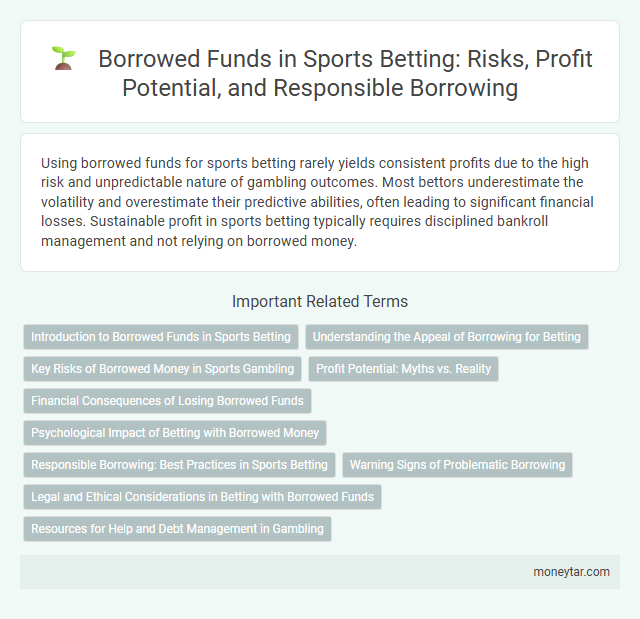 Borrowed Funds in Sports Betting: Risks, Profit Potential, and Responsible Borrowing

Using borrowed funds for sports betting rarely yields consistent profits due to the high risk and unpredictable nature of gambling outcomes. Most bettors underestimate the volatility and overestimate their predictive abilities, often leading to significant financial losses. Sustainable profit in sports betting typically requires disciplined bankroll management and not relying on borrowed money.

Important Related Terms

Introduction to Borrowed Funds in Sports Betting

Understanding the Appeal of Borrowing for Betting

Key Risks of Borrowed Money in Sports Gambling

Profit Potential: Myths vs. Reality

Financial Consequences of Losing Borrowed Funds

Psychological Impact of Betting with Borrowed Money

Responsible Borrowing: Best Practices in Sports Betting

Warning Signs of Problematic Borrowing

Legal and Ethical Considerations in Betting with Borrowed Funds

Resources for Help and Debt Management in Gambling

moneytar.com