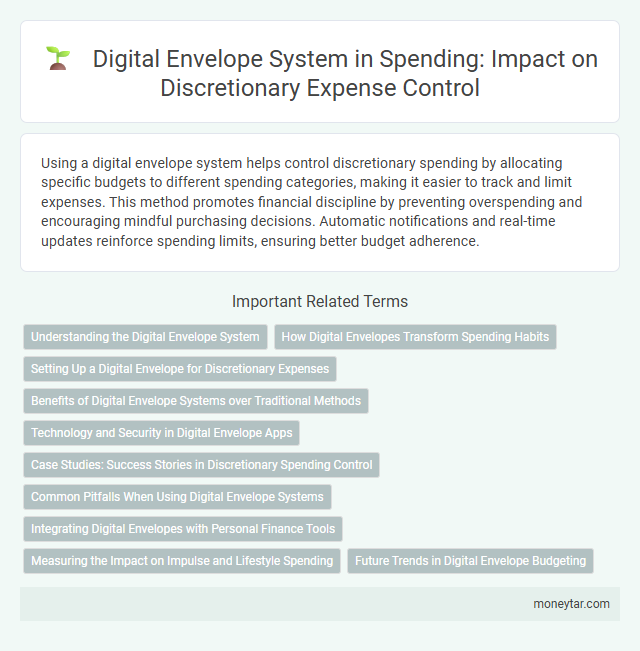 Digital Envelope System in Spending: Impact on Discretionary Expense Control

Using a digital envelope system helps control discretionary spending by allocating specific budgets to different spending categories, making it easier to track and limit expenses. This method promotes financial discipline by preventing overspending and encouraging mindful purchasing decisions. Automatic notifications and real-time updates reinforce spending limits, ensuring better budget adherence.

Important Related Terms

Understanding the Digital Envelope System

How Digital Envelopes Transform Spending Habits

Setting Up a Digital Envelope for Discretionary Expenses

Benefits of Digital Envelope Systems over Traditional Methods

Technology and Security in Digital Envelope Apps

Case Studies: Success Stories in Discretionary Spending Control

Common Pitfalls When Using Digital Envelope Systems

Integrating Digital Envelopes with Personal Finance Tools

Measuring the Impact on Impulse and Lifestyle Spending

Future Trends in Digital Envelope Budgeting

moneytar.com