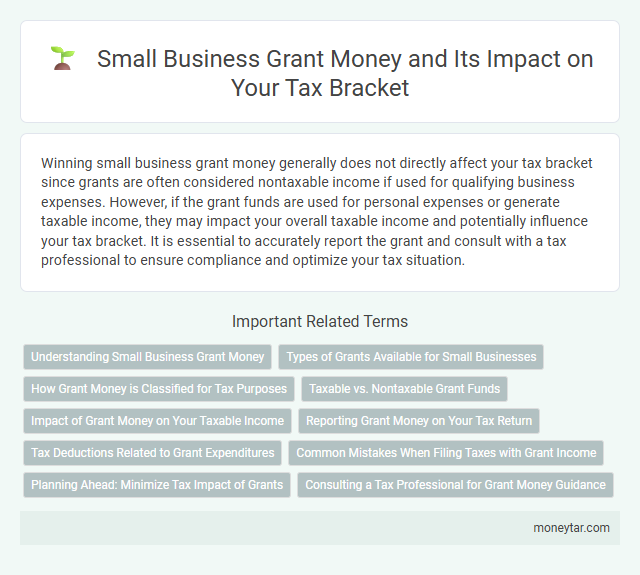 Small Business Grant Money and Its Impact on Your Tax Bracket

Winning small business grant money generally does not directly affect your tax bracket since grants are often considered nontaxable income if used for qualifying business expenses. However, if the grant funds are used for personal expenses or generate taxable income, they may impact your overall taxable income and potentially influence your tax bracket. It is essential to accurately report the grant and consult with a tax professional to ensure compliance and optimize your tax situation.

Important Related Terms

Understanding Small Business Grant Money

Types of Grants Available for Small Businesses

How Grant Money is Classified for Tax Purposes

Taxable vs. Nontaxable Grant Funds

Impact of Grant Money on Your Taxable Income

Reporting Grant Money on Your Tax Return

Tax Deductions Related to Grant Expenditures

Common Mistakes When Filing Taxes with Grant Income

Planning Ahead: Minimize Tax Impact of Grants

Consulting a Tax Professional for Grant Money Guidance

moneytar.com