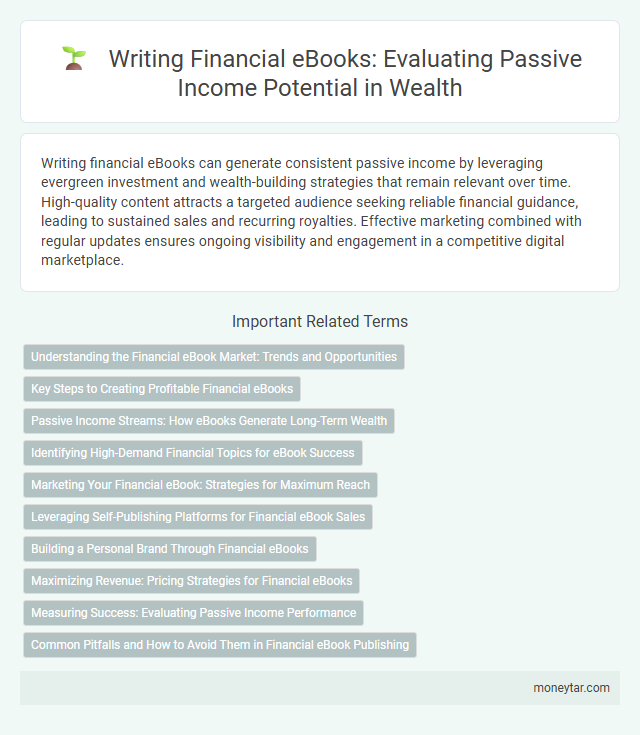 Writing Financial eBooks: Evaluating Passive Income Potential in Wealth

Writing financial eBooks can generate consistent passive income by leveraging evergreen investment and wealth-building strategies that remain relevant over time. High-quality content attracts a targeted audience seeking reliable financial guidance, leading to sustained sales and recurring royalties. Effective marketing combined with regular updates ensures ongoing visibility and engagement in a competitive digital marketplace.

Important Related Terms

Understanding the Financial eBook Market: Trends and Opportunities

Key Steps to Creating Profitable Financial eBooks

Passive Income Streams: How eBooks Generate Long-Term Wealth

Identifying High-Demand Financial Topics for eBook Success

Marketing Your Financial eBook: Strategies for Maximum Reach

Leveraging Self-Publishing Platforms for Financial eBook Sales

Building a Personal Brand Through Financial eBooks

Maximizing Revenue: Pricing Strategies for Financial eBooks

Measuring Success: Evaluating Passive Income Performance

Common Pitfalls and How to Avoid Them in Financial eBook Publishing

moneytar.com