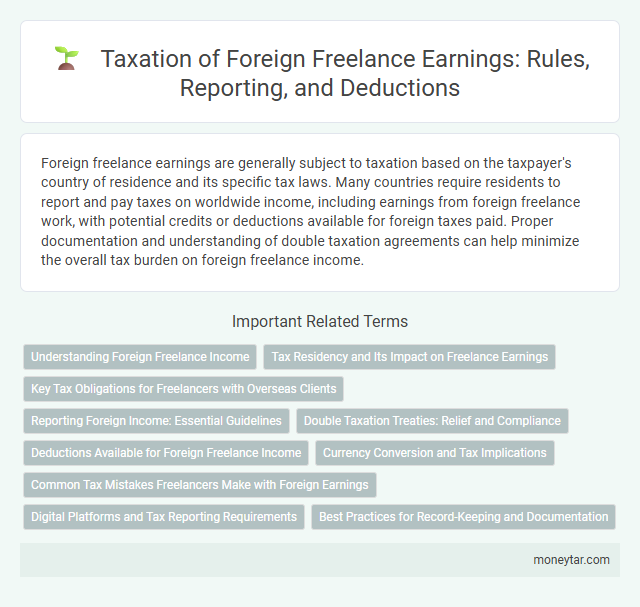 Taxation of Foreign Freelance Earnings: Rules, Reporting, and Deductions

Foreign freelance earnings are generally subject to taxation based on the taxpayer's country of residence and its specific tax laws. Many countries require residents to report and pay taxes on worldwide income, including earnings from foreign freelance work, with potential credits or deductions available for foreign taxes paid. Proper documentation and understanding of double taxation agreements can help minimize the overall tax burden on foreign freelance income.

Important Related Terms

Understanding Foreign Freelance Income
Tax Residency and Its Impact on Freelance Earnings
Key Tax Obligations for Freelancers with Overseas Clients
Reporting Foreign Income: Essential Guidelines
Double Taxation Treaties: Relief and Compliance
Deductions Available for Foreign Freelance Income
Currency Conversion and Tax Implications
Common Tax Mistakes Freelancers Make with Foreign Earnings
Digital Platforms and Tax Reporting Requirements
Best Practices for Record-Keeping and Documentation

moneytar.com