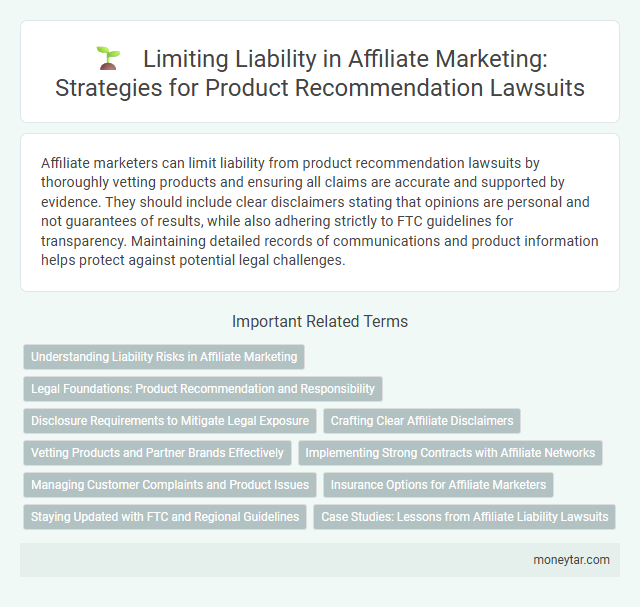 Limiting Liability in Affiliate Marketing: Strategies for Product Recommendation Lawsuits

Affiliate marketers can limit liability from product recommendation lawsuits by thoroughly vetting products and ensuring all claims are accurate and supported by evidence. They should include clear disclaimers stating that opinions are personal and not guarantees of results, while also adhering strictly to FTC guidelines for transparency. Maintaining detailed records of communications and product information helps protect against potential legal challenges.

Important Related Terms

Understanding Liability Risks in Affiliate Marketing

Legal Foundations: Product Recommendation and Responsibility

Disclosure Requirements to Mitigate Legal Exposure

Crafting Clear Affiliate Disclaimers

Vetting Products and Partner Brands Effectively

Implementing Strong Contracts with Affiliate Networks

Managing Customer Complaints and Product Issues

Insurance Options for Affiliate Marketers

Staying Updated with FTC and Regional Guidelines

Case Studies: Lessons from Affiliate Liability Lawsuits

moneytar.com