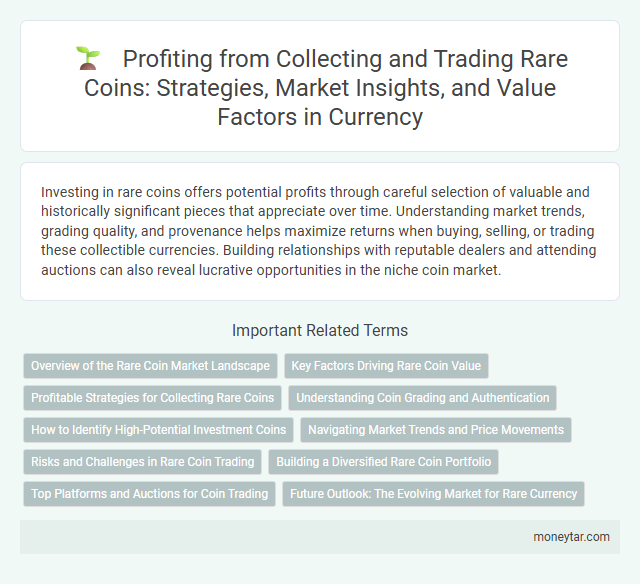 Profiting from Collecting and Trading Rare Coins: Strategies, Market Insights, and Value Factors in Currency

Investing in rare coins offers potential profits through careful selection of valuable and historically significant pieces that appreciate over time. Understanding market trends, grading quality, and provenance helps maximize returns when buying, selling, or trading these collectible currencies. Building relationships with reputable dealers and attending auctions can also reveal lucrative opportunities in the niche coin market.

Important Related Terms

Overview of the Rare Coin Market Landscape

Key Factors Driving Rare Coin Value

Profitable Strategies for Collecting Rare Coins

Understanding Coin Grading and Authentication

How to Identify High-Potential Investment Coins

Navigating Market Trends and Price Movements

Risks and Challenges in Rare Coin Trading

Building a Diversified Rare Coin Portfolio

Top Platforms and Auctions for Coin Trading

Future Outlook: The Evolving Market for Rare Currency

moneytar.com