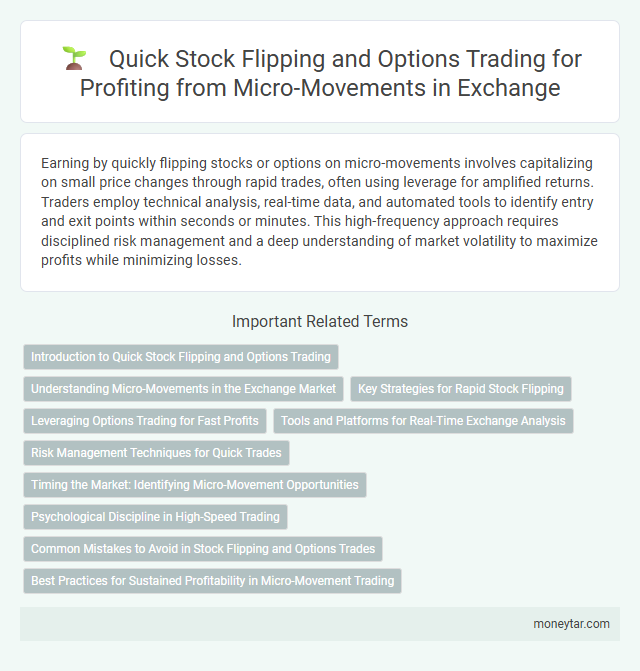 Quick Stock Flipping and Options Trading for Profiting from Micro-Movements in Exchange

Earning by quickly flipping stocks or options on micro-movements involves capitalizing on small price changes through rapid trades, often using leverage for amplified returns. Traders employ technical analysis, real-time data, and automated tools to identify entry and exit points within seconds or minutes. This high-frequency approach requires disciplined risk management and a deep understanding of market volatility to maximize profits while minimizing losses.

Important Related Terms

Introduction to Quick Stock Flipping and Options Trading

Understanding Micro-Movements in the Exchange Market

Key Strategies for Rapid Stock Flipping

Leveraging Options Trading for Fast Profits

Tools and Platforms for Real-Time Exchange Analysis

Risk Management Techniques for Quick Trades

Timing the Market: Identifying Micro-Movement Opportunities

Psychological Discipline in High-Speed Trading

Common Mistakes to Avoid in Stock Flipping and Options Trades

Best Practices for Sustained Profitability in Micro-Movement Trading

moneytar.com