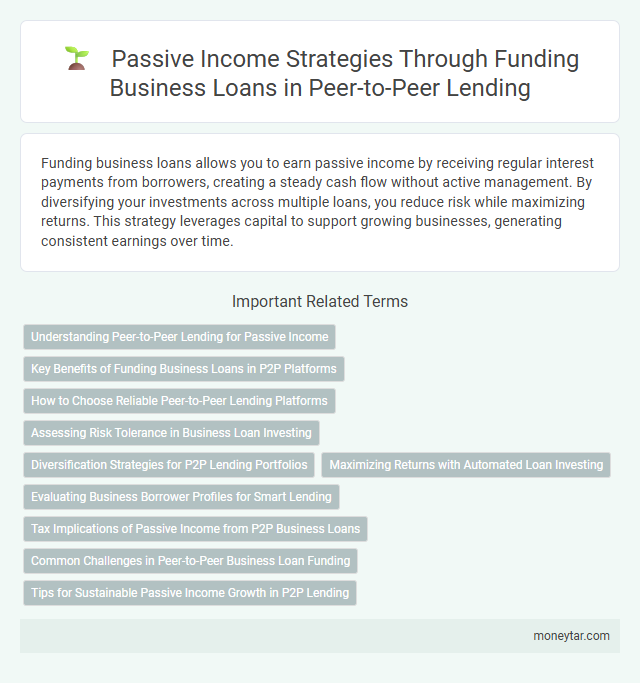 Passive Income Strategies Through Funding Business Loans in Peer-to-Peer Lending

Funding business loans allows you to earn passive income by receiving regular interest payments from borrowers, creating a steady cash flow without active management. By diversifying your investments across multiple loans, you reduce risk while maximizing returns. This strategy leverages capital to support growing businesses, generating consistent earnings over time.

Important Related Terms

Understanding Peer-to-Peer Lending for Passive Income

Key Benefits of Funding Business Loans in P2P Platforms

How to Choose Reliable Peer-to-Peer Lending Platforms

Assessing Risk Tolerance in Business Loan Investing

Diversification Strategies for P2P Lending Portfolios

Maximizing Returns with Automated Loan Investing

Evaluating Business Borrower Profiles for Smart Lending

Tax Implications of Passive Income from P2P Business Loans

Common Challenges in Peer-to-Peer Business Loan Funding

Tips for Sustainable Passive Income Growth in P2P Lending

moneytar.com