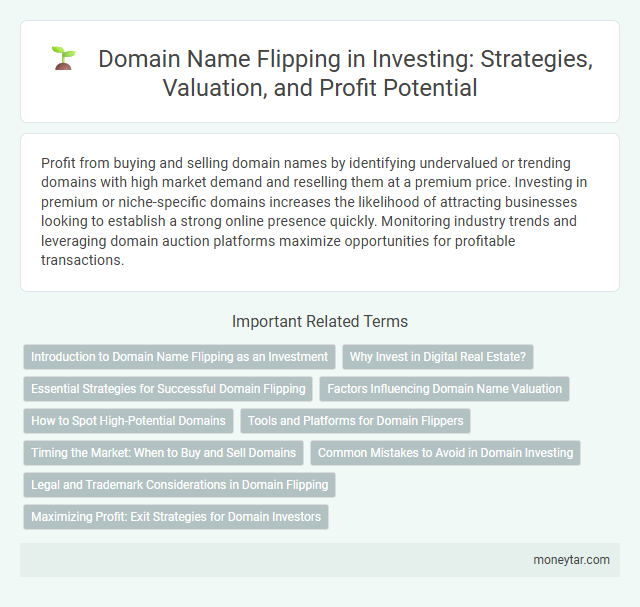 Domain Name Flipping in Investing: Strategies, Valuation, and Profit Potential

Profit from buying and selling domain names by identifying undervalued or trending domains with high market demand and reselling them at a premium price. Investing in premium or niche-specific domains increases the likelihood of attracting businesses looking to establish a strong online presence quickly. Monitoring industry trends and leveraging domain auction platforms maximize opportunities for profitable transactions.

Important Related Terms

Introduction to Domain Name Flipping as an Investment

Why Invest in Digital Real Estate?

Essential Strategies for Successful Domain Flipping

Factors Influencing Domain Name Valuation

How to Spot High-Potential Domains

Tools and Platforms for Domain Flippers

Timing the Market: When to Buy and Sell Domains

Common Mistakes to Avoid in Domain Investing

Legal and Trademark Considerations in Domain Flipping

Maximizing Profit: Exit Strategies for Domain Investors

moneytar.com