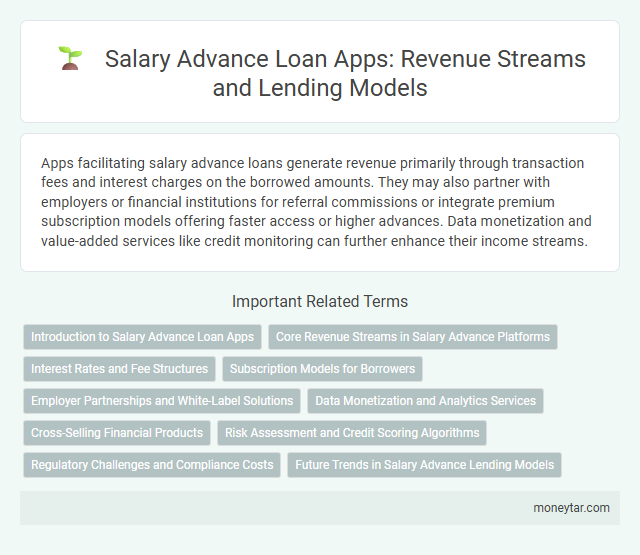 Salary Advance Loan Apps: Revenue Streams and Lending Models

Apps facilitating salary advance loans generate revenue primarily through transaction fees and interest charges on the borrowed amounts. They may also partner with employers or financial institutions for referral commissions or integrate premium subscription models offering faster access or higher advances. Data monetization and value-added services like credit monitoring can further enhance their income streams.

Important Related Terms

Introduction to Salary Advance Loan Apps
Core Revenue Streams in Salary Advance Platforms
Interest Rates and Fee Structures
Subscription Models for Borrowers
Employer Partnerships and White-Label Solutions
Data Monetization and Analytics Services
Cross-Selling Financial Products
Risk Assessment and Credit Scoring Algorithms
Regulatory Challenges and Compliance Costs
Future Trends in Salary Advance Lending Models

moneytar.com