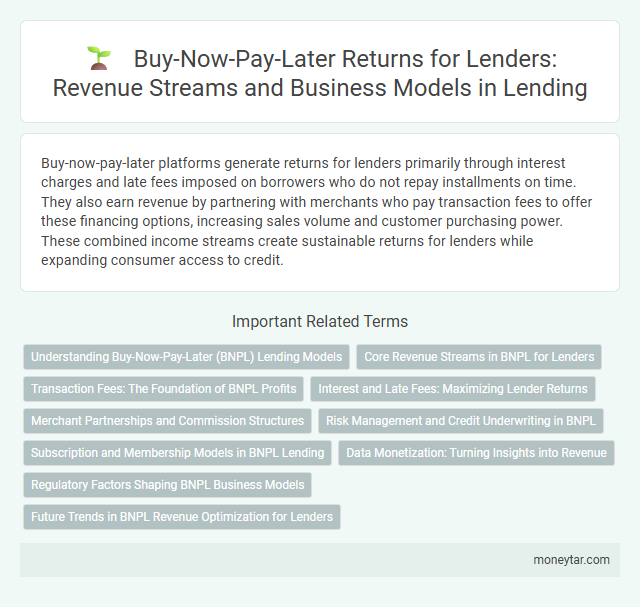 Buy-Now-Pay-Later Returns for Lenders: Revenue Streams and Business Models in Lending

Buy-now-pay-later platforms generate returns for lenders primarily through interest charges and late fees imposed on borrowers who do not repay installments on time. They also earn revenue by partnering with merchants who pay transaction fees to offer these financing options, increasing sales volume and customer purchasing power. These combined income streams create sustainable returns for lenders while expanding consumer access to credit.

Important Related Terms

Understanding Buy-Now-Pay-Later (BNPL) Lending Models

Core Revenue Streams in BNPL for Lenders

Transaction Fees: The Foundation of BNPL Profits

Interest and Late Fees: Maximizing Lender Returns

Merchant Partnerships and Commission Structures

Risk Management and Credit Underwriting in BNPL

Subscription and Membership Models in BNPL Lending

Data Monetization: Turning Insights into Revenue

Regulatory Factors Shaping BNPL Business Models

Future Trends in BNPL Revenue Optimization for Lenders

moneytar.com