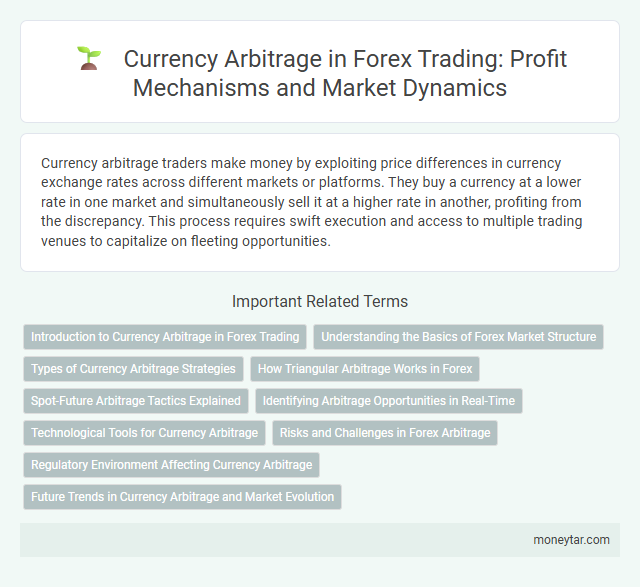 Currency Arbitrage in Forex Trading: Profit Mechanisms and Market Dynamics

Currency arbitrage traders make money by exploiting price differences in currency exchange rates across different markets or platforms. They buy a currency at a lower rate in one market and simultaneously sell it at a higher rate in another, profiting from the discrepancy. This process requires swift execution and access to multiple trading venues to capitalize on fleeting opportunities.

Important Related Terms

Introduction to Currency Arbitrage in Forex Trading
Understanding the Basics of Forex Market Structure
Types of Currency Arbitrage Strategies
How Triangular Arbitrage Works in Forex
Spot-Future Arbitrage Tactics Explained
Identifying Arbitrage Opportunities in Real-Time
Technological Tools for Currency Arbitrage
Risks and Challenges in Forex Arbitrage
Regulatory Environment Affecting Currency Arbitrage
Future Trends in Currency Arbitrage and Market Evolution

moneytar.com