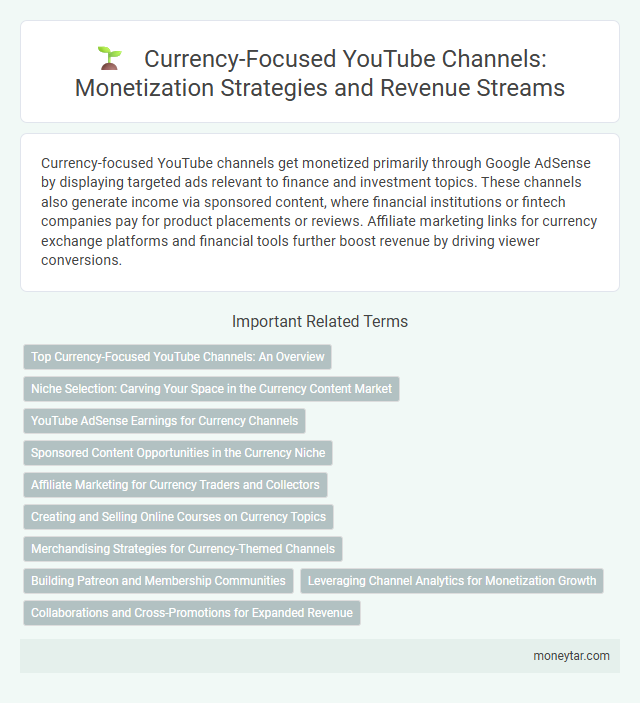 Currency-Focused YouTube Channels: Monetization Strategies and Revenue Streams

Currency-focused YouTube channels get monetized primarily through Google AdSense by displaying targeted ads relevant to finance and investment topics. These channels also generate income via sponsored content, where financial institutions or fintech companies pay for product placements or reviews. Affiliate marketing links for currency exchange platforms and financial tools further boost revenue by driving viewer conversions.

Important Related Terms

Top Currency-Focused YouTube Channels: An Overview

Niche Selection: Carving Your Space in the Currency Content Market

YouTube AdSense Earnings for Currency Channels

Sponsored Content Opportunities in the Currency Niche

Affiliate Marketing for Currency Traders and Collectors

Creating and Selling Online Courses on Currency Topics

Merchandising Strategies for Currency-Themed Channels

Building Patreon and Membership Communities

Leveraging Channel Analytics for Monetization Growth

Collaborations and Cross-Promotions for Expanded Revenue

moneytar.com