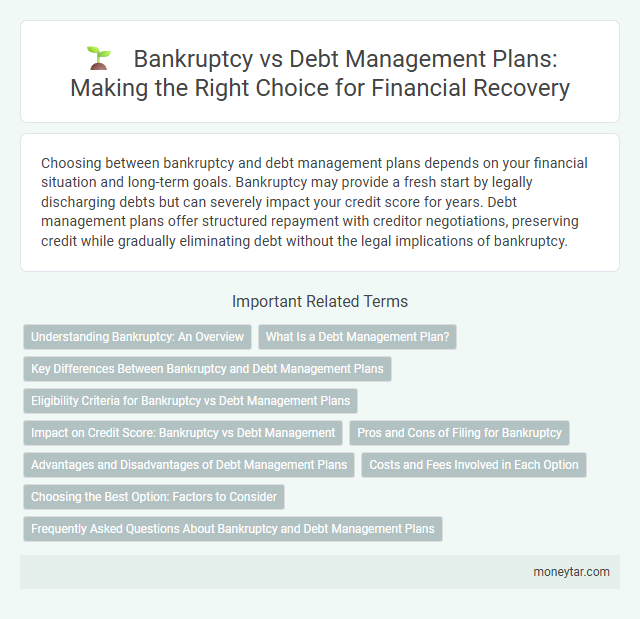 Bankruptcy vs Debt Management Plans: Making the Right Choice for Financial Recovery

Choosing between bankruptcy and debt management plans depends on your financial situation and long-term goals. Bankruptcy may provide a fresh start by legally discharging debts but can severely impact your credit score for years. Debt management plans offer structured repayment with creditor negotiations, preserving credit while gradually eliminating debt without the legal implications of bankruptcy.

Important Related Terms

Understanding Bankruptcy: An Overview

What Is a Debt Management Plan?

Key Differences Between Bankruptcy and Debt Management Plans

Eligibility Criteria for Bankruptcy vs Debt Management Plans

Impact on Credit Score: Bankruptcy vs Debt Management

Pros and Cons of Filing for Bankruptcy

Advantages and Disadvantages of Debt Management Plans

Costs and Fees Involved in Each Option

Choosing the Best Option: Factors to Consider

Frequently Asked Questions About Bankruptcy and Debt Management Plans

moneytar.com